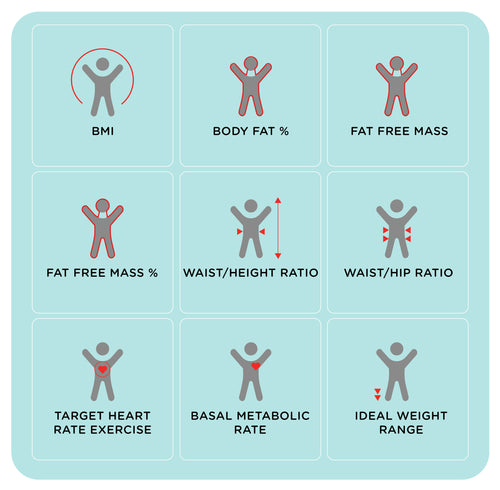 BMI

BODY FAT %

FAT FREE MASS

FAT FREE MASS %

WAIST/HEIGHT RATIO

WAIST/HIP RATIO

TARGET HEART RATE EXERCISE

BASAL METABOLIC RATE

IDEAL WEIGHT RANGE