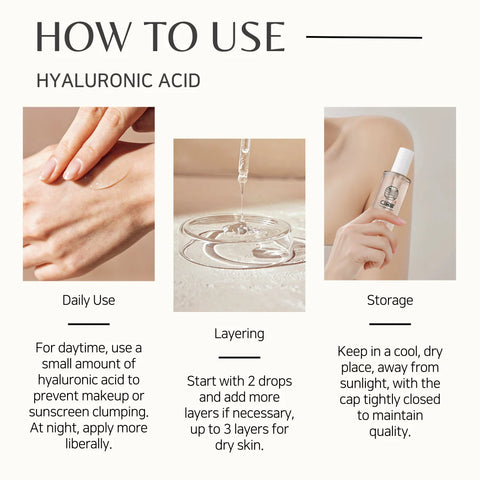 HOW TO USE

HYALURONIC ACID

Daily Use

For daytime, use a small amount of hyaluronic acid to prevent makeup or sunscreen clumping. At night, apply more liberally.

Layering

Start with 2 drops and add more layers if necessary, up to 3 layers for dry skin.

Storage

Keep in a cool, dry place, away from sunlight, with the cap tightly closed to maintain quality.