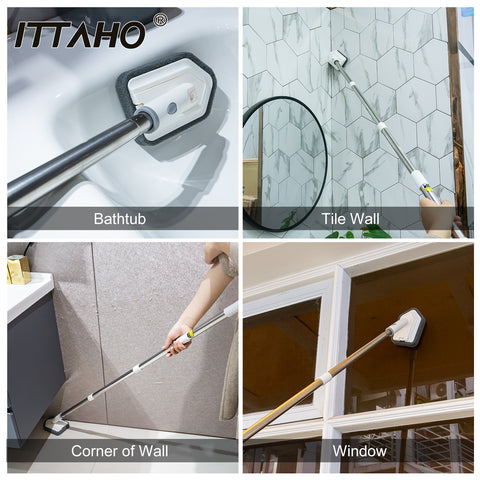 ITTAHO®

Bathtub

Tile Wall

Corner of Wall

Window