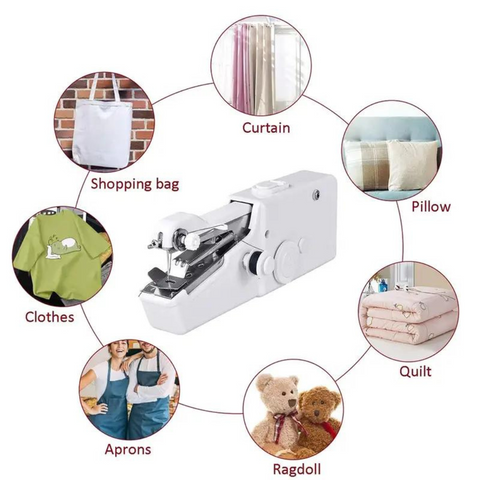 Curtain

Shopping bag

Pillow

Clothes

Quilt

Aprons

Ragdoll