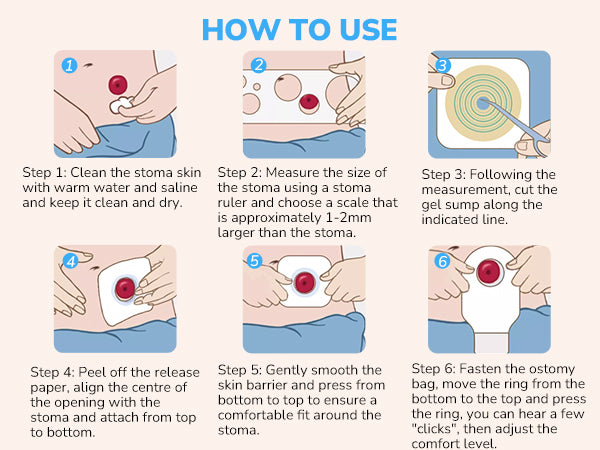 HOW TO USE

1

Step 1: Clean the stoma skin with warm water and saline and keep it clean and dry.

2

Step 2: Measure the size of the stoma using a stoma ruler and choose a scale that is approximately 1-2mm larger than the stoma.

3

Step 3: Following the measurement, cut the gel sump along the indicated line.

4

Step 4: Peel off the release paper, align the centre of the opening with the stoma and attach from top to bottom.

5

Step 5: Gently smooth the skin barrier and press from bottom to top to ensure a comfortable fit around the stoma.

6

Step 6: Fasten the ostomy bag, move the ring from the bottom to the top and press the ring, you can hear a few "clicks", then adjust the comfort level.