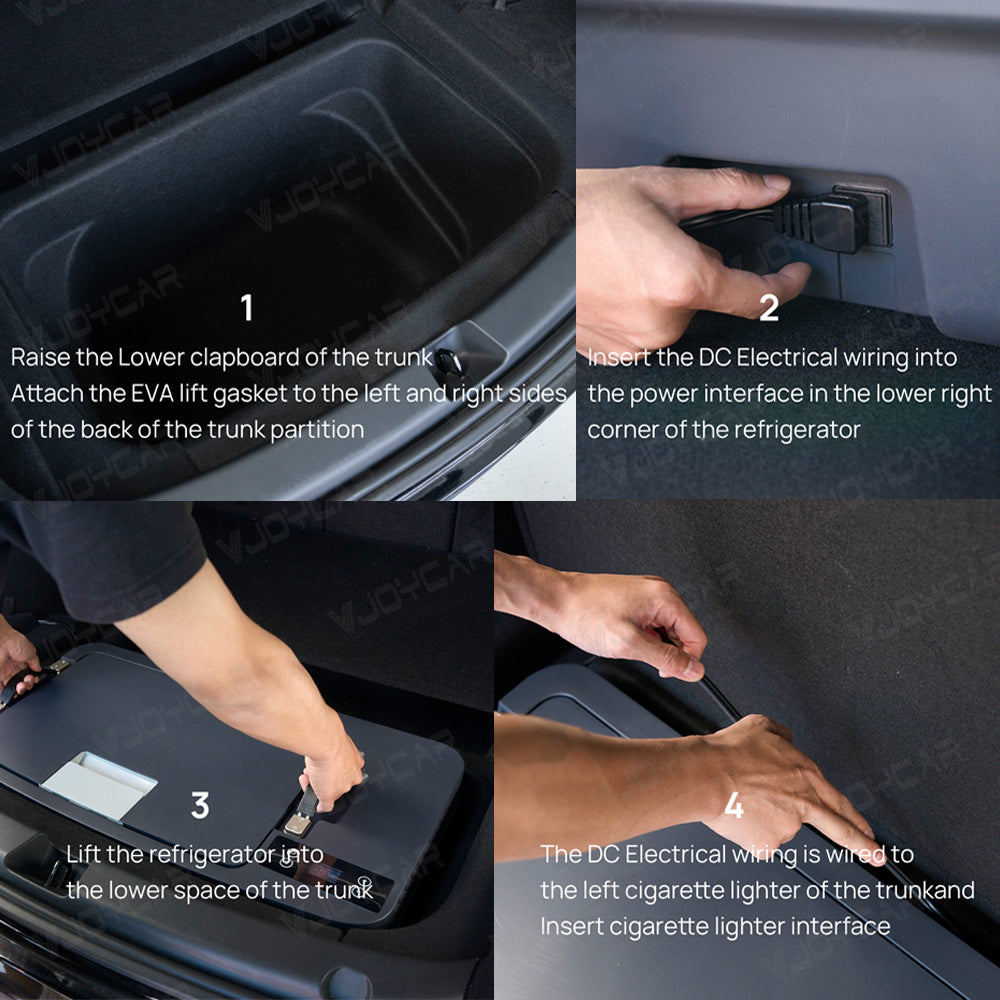 1
Raise the Lower clapboard of the trunk
Attach the EVA lift gasket to the left and right sides of the back of the trunk partition

2
Insert the DC Electrical wiring into the power interface in the lower right corner of the refrigerator

3
Lift the refrigerator into the lower space of the trunk

4
The DC Electrical wiring is wired to the left cigarette lighter of the trunkand Insert cigarette lighter interface

VJOYCAR