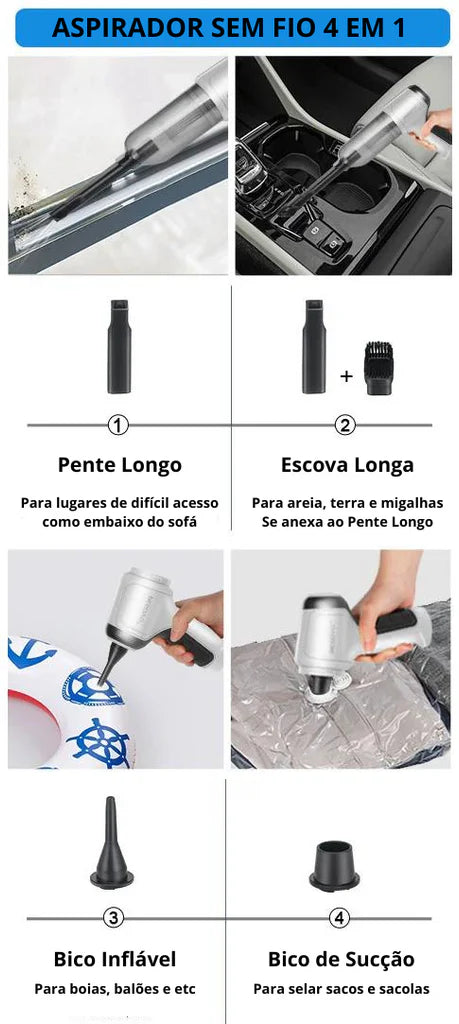 ASPIRADOR SEM FIO 4 EM 1

+

1

Pente Longo

Para lugares de difícil acesso como embaixo do sofá

2

Escova Longa

Para areia, terra e migalhas Se anexa ao Pente Longo

3

Bico Inflável

Para boias, balões e etc

4

Bico de Sucção

Para selar sacos e sacolas