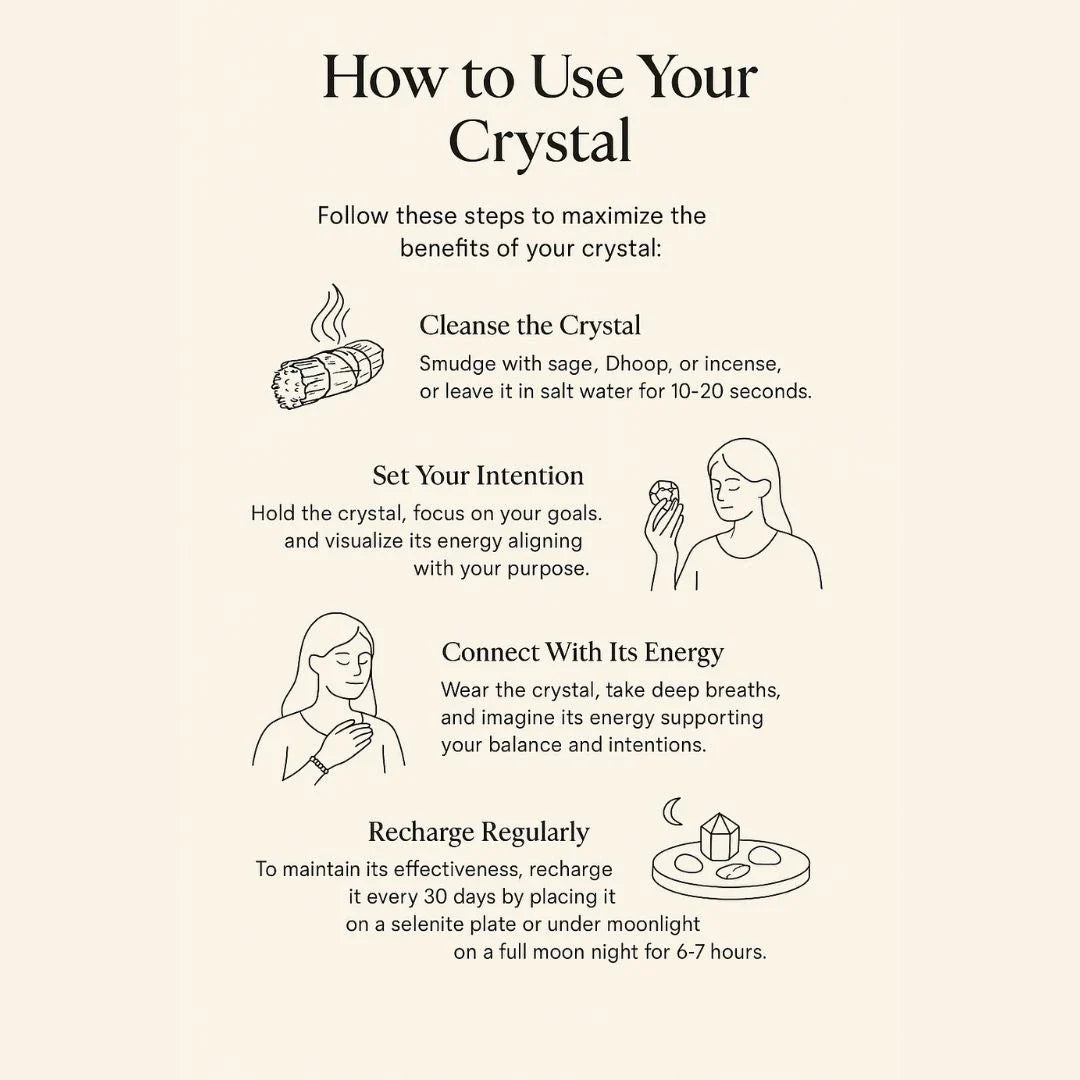 How to Use Your Crystal

Follow these steps to maximize the benefits of your crystal:

Cleanse the Crystal
Smudge with sage, Dhoop, or incense, or leave it in salt water for 10-20 seconds.

Set Your Intention
Hold the crystal, focus on your goals. and visualize its energy aligning with your purpose.

Connect With Its Energy
Wear the crystal, take deep breaths, and imagine its energy supporting your balance and intentions.

Recharge Regularly
To maintain its effectiveness, recharge it every 30 days by placing it on a selenite plate or under moonlight on a full moon night for 6-7 hours.