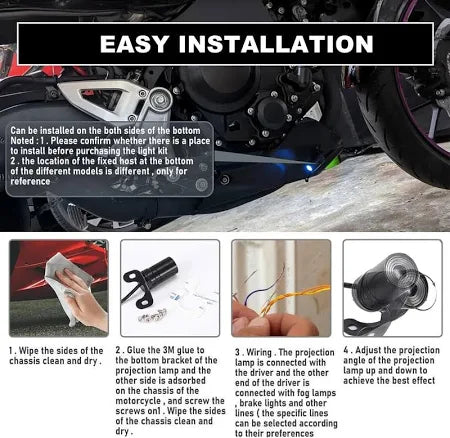 EASY INSTALLATION

Can be installed on the both sides of the bottom
Noted : 1 . Please confirm whether there is a place to install before purchasing the light kit
2 . the location of the fixed host at the bottom of the different models is different , only for reference

1 . Wipe the sides of the chassis clean and dry .

2 . Glue the 3M glue to the bottom bracket of the projection lamp and the other side is adsorbed on the chassis of the motorcycle , and screw the screws on1 . Wipe the sides of the chassis clean and dry .

3 . Wiring . The projection lamp is connected with the driver and the other end of the driver is connected with fog lamps , brake lights and other lines ( the specific lines can be selected according to their preferences

4 . Adjust the projection angle of the projection lamp up and down to achieve the best effect