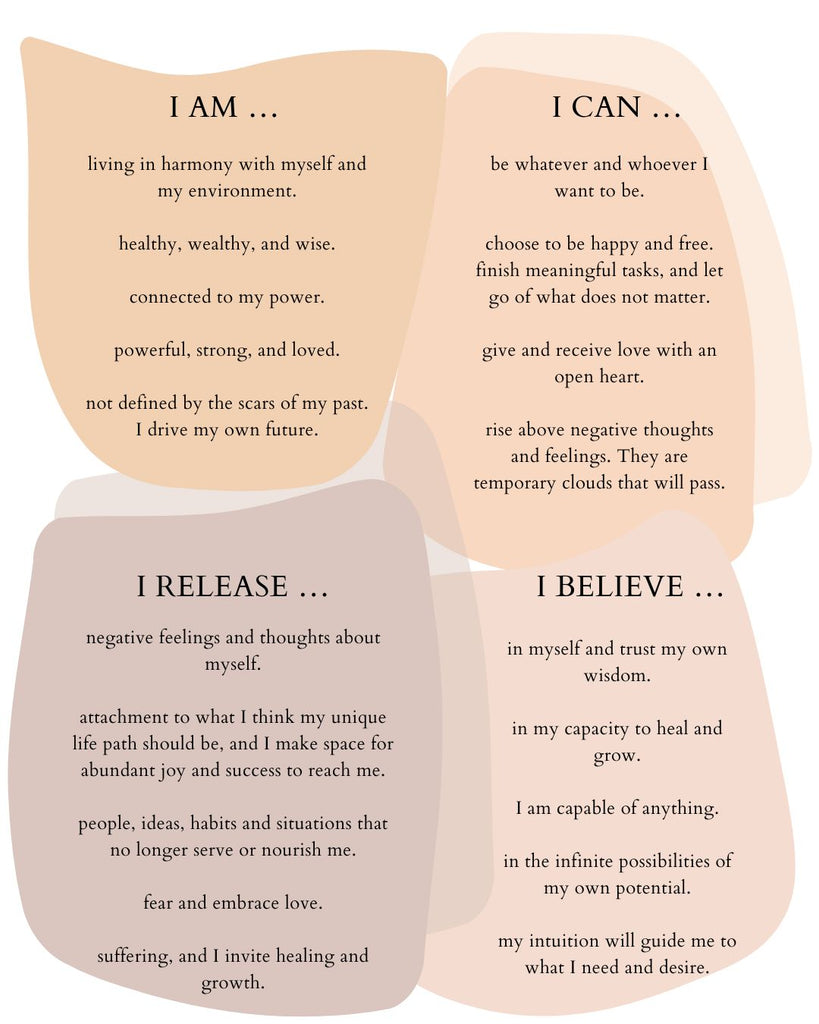 I AM ...

living in harmony with myself and my environment.

healthy, wealthy, and wise.

connected to my power.

powerful, strong, and loved.

not defined by the scars of my past. I drive my own future.

I CAN ...

be whatever and whoever I want to be.

choose to be happy and free. finish meaningful tasks, and let go of what does not matter.

give and receive love with an open heart.

rise above negative thoughts and feelings. They are temporary clouds that will pass.

I RELEASE ...

negative feelings and thoughts about myself.

attachment to what I think my unique life path should be, and I make space for abundant joy and success to reach me.

people, ideas, habits and situations that no longer serve or nourish me.

fear and embrace love.

suffering, and I invite healing and growth.

I BELIEVE ...

in myself and trust my own wisdom.

in my capacity to heal and grow.

I am capable of anything.

in the infinite possibilities of my own potential.

my intuition will guide me to what I need and desire.