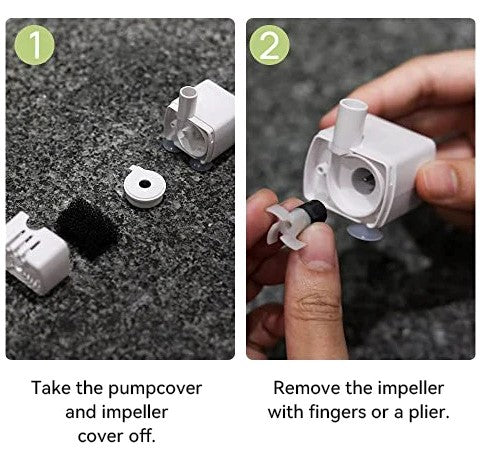 1

Take the pumpcover and impeller cover off.

2

Remove the impeller with fingers or a plier.