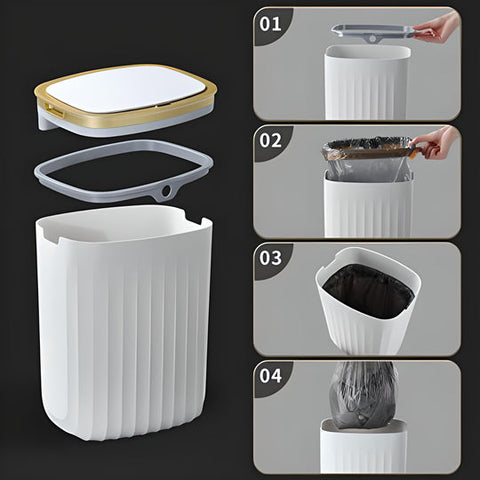 01

02

03

04