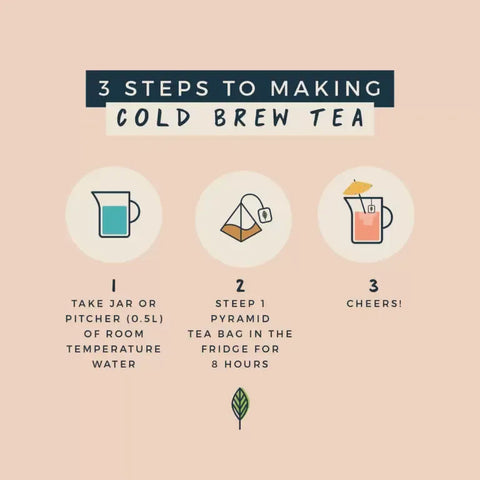 3 STEPS TO MAKING
COLD BREW TEA

1
TAKE JAR OR PITCHER (0.5L) OF ROOM TEMPERATURE WATER

2
STEEP 1 PYRAMID TEA BAG IN THE FRIDGE FOR 8 HOURS

3
CHEERS!