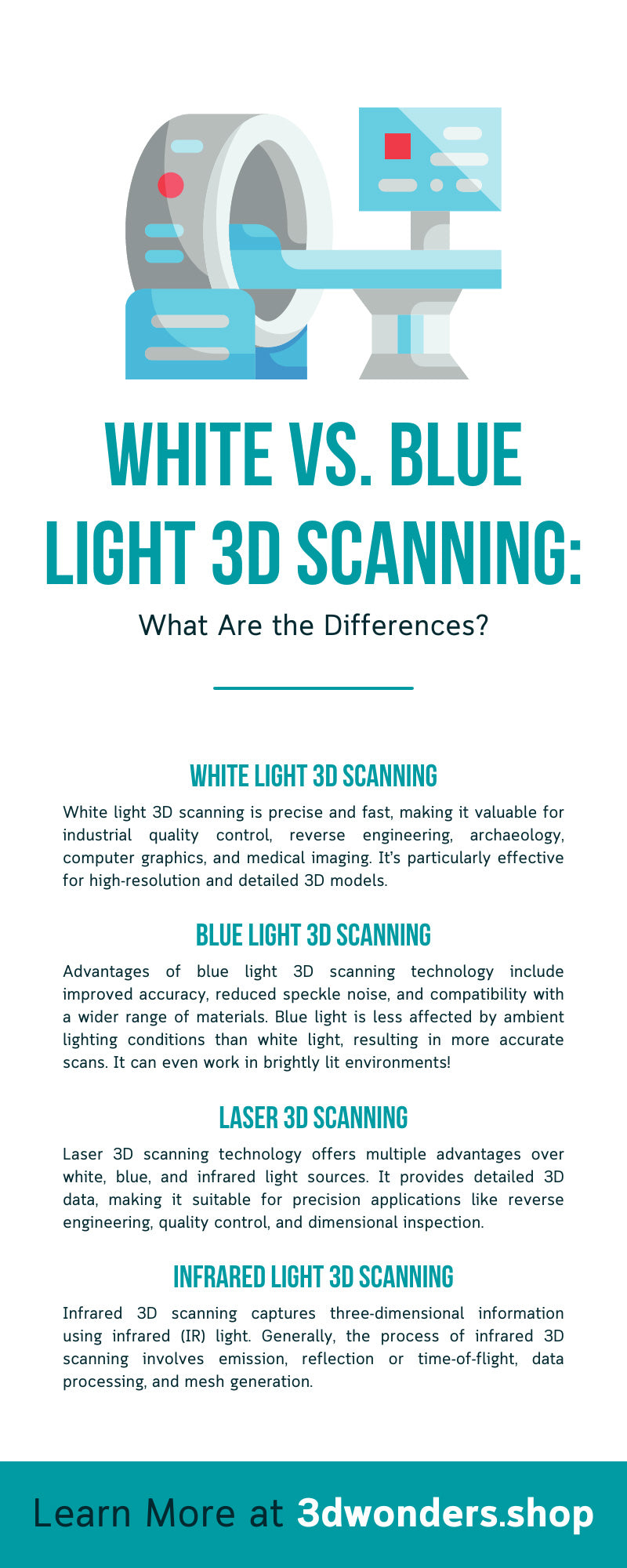 WHITE VS. BLUE LIGHT 3D SCANNING:

What Are the Differences?

WHITE LIGHT 3D SCANNING

White light 3D scanning is precise and fast, making it valuable for industrial quality control, reverse engineering, archaeology, computer graphics, and medical imaging. It's particularly effective for high-resolution and detailed 3D models.

BLUE LIGHT 3D SCANNING

Advantages of blue light 3D scanning technology include improved accuracy, reduced speckle noise, and compatibility with a wider range of materials. Blue light is less affected by ambient lighting conditions than white light, resulting in more accurate scans. It can even work in brightly lit environments!

LASER 3D SCANNING

Laser 3D scanning technology offers multiple advantages over white, blue, and infrared light sources. It provides detailed 3D data, making it suitable for precision applications like reverse engineering, quality control, and dimensional inspection.

INFRARED LIGHT 3D SCANNING

Infrared 3D scanning captures three-dimensional information using infrared (IR) light. Generally, the process of infrared 3D scanning involves emission, reflection or time-of-flight, data processing, and mesh generation.

Learn More at 3dwonders.shop