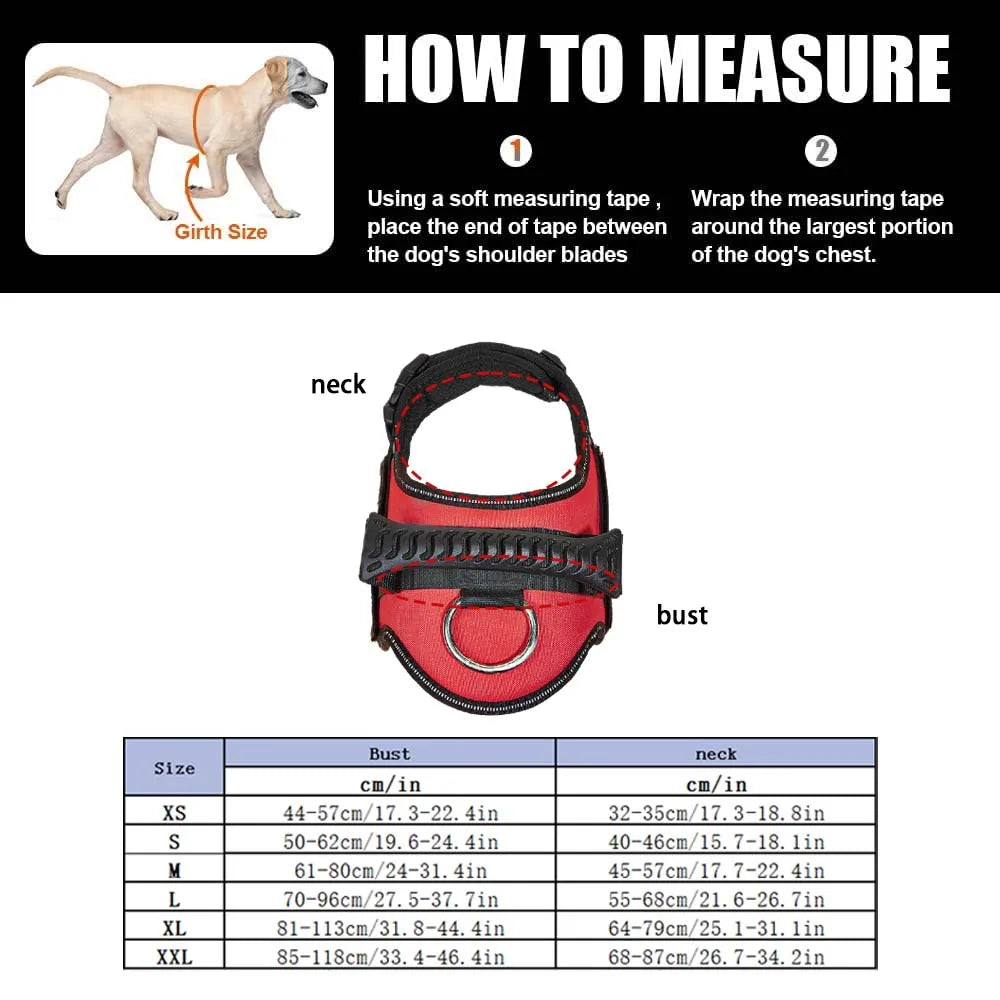 Girth Size

HOW TO MEASURE

1
Using a soft measuring tape , place the end of tape between the dog's shoulder blades

2
Wrap the measuring tape around the largest portion of the dog's chest.

neck

bust

| Size | Bust | neck |
|---|---|---|
| | cm/in | cm/in |
| XS | 44-57cm/17.3-22.4in | 32-35cm/17.3-18.8in |
| S | 50-62cm/19.6-24.4in | 40-46cm/15.7-18.1in |
| M | 61-80cm/24-31.4in | 45-57cm/17.7-22.4in |
| L | 70-96cm/27.5-37.7in | 55-68cm/21.6-26.7in |
| XL | 81-113cm/31.8-44.4in | 64-79cm/25.1-31.1in |
| XXL | 85-118cm/33.4-46.4in | 68-87cm/26.7-34.2in |