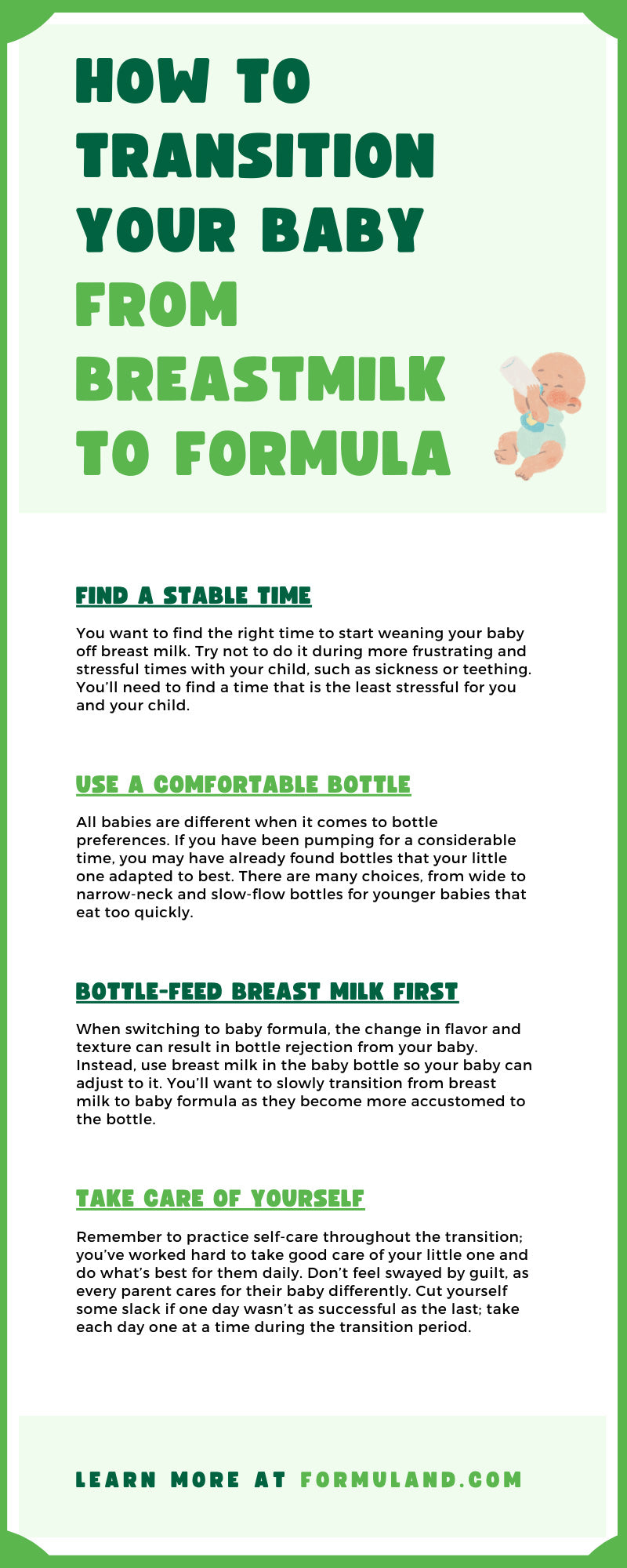 HOW TO TRANSITION YOUR BABY FROM BREASTMILK TO FORMULA

FIND A STABLE TIME

You want to find the right time to start weaning your baby off breast milk. Try not to do it during more frustrating and stressful times with your child, such as sickness or teething. You'll need to find a time that is the least stressful for you and your child.

USE A COMFORTABLE BOTTLE

All babies are different when it comes to bottle preferences. If you have been pumping for a considerable time, you may have already found bottles that your little one adapted to best. There are many choices, from wide to narrow-neck and slow-flow bottles for younger babies that eat too quickly.

BOTTLE-FEED BREAST MILK FIRST

When switching to baby formula, the change in flavor and texture can result in bottle rejection from your baby. Instead, use breast milk in the baby bottle so your baby can adjust to it. You'll want to slowly transition from breast milk to baby formula as they become more accustomed to the bottle.

TAKE CARE OF YOURSELF

Remember to practice self-care throughout the transition; you've worked hard to take good care of your little one and do what's best for them daily. Don't feel swayed by guilt, as every parent cares for their baby differently. Cut yourself some slack if one day wasn't as successful as the last; take each day one at a time during the transition period.

LEARN MORE AT FORMULAND.COM