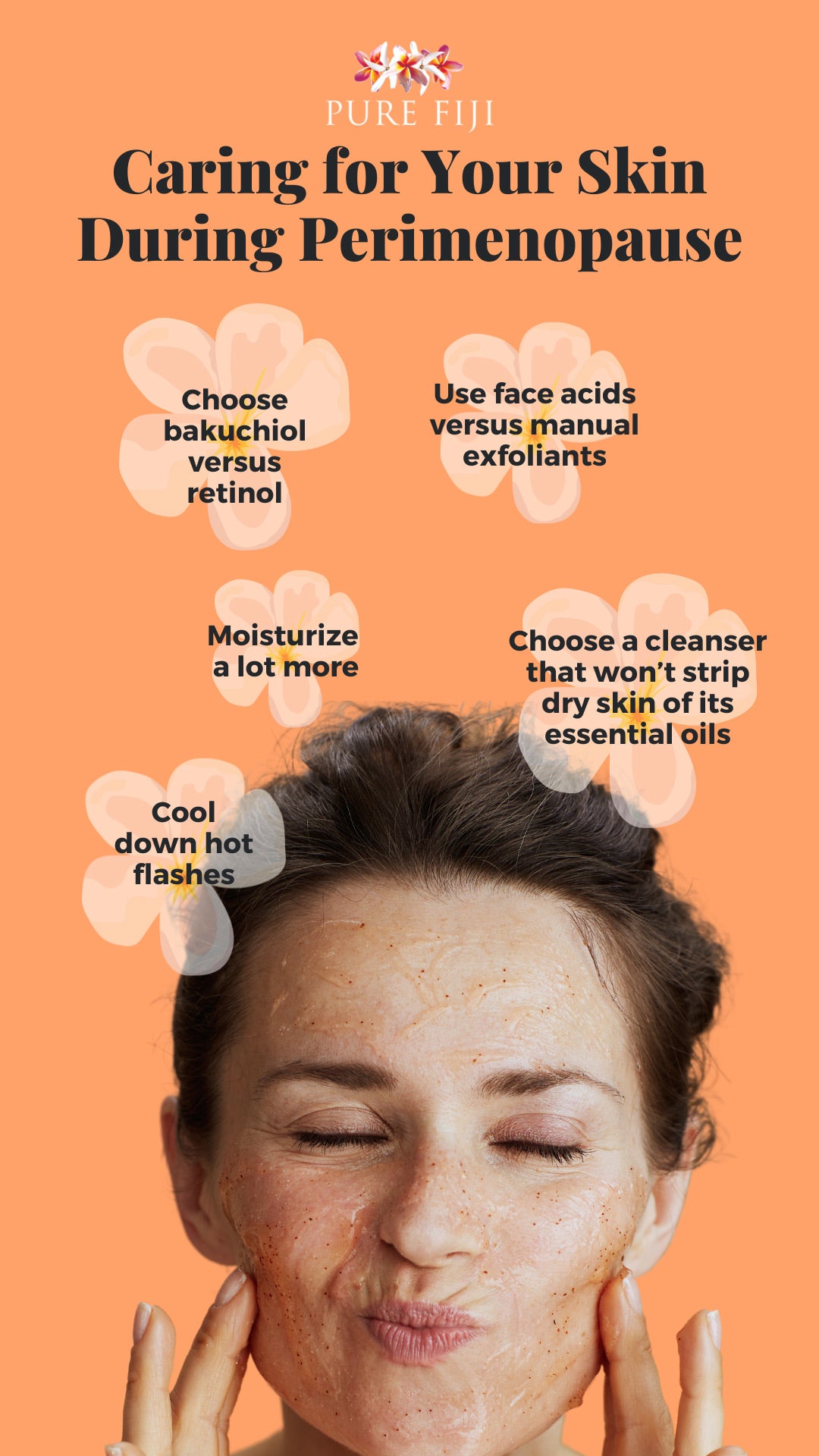 PURE FIJI

Caring for Your Skin During Perimenopause

Choose bakuchiol versus retinol

Use face acids versus manual exfoliants

Moisturize a lot more

Choose a cleanser that won't strip dry skin of its essential oils

Cool down hot flashes