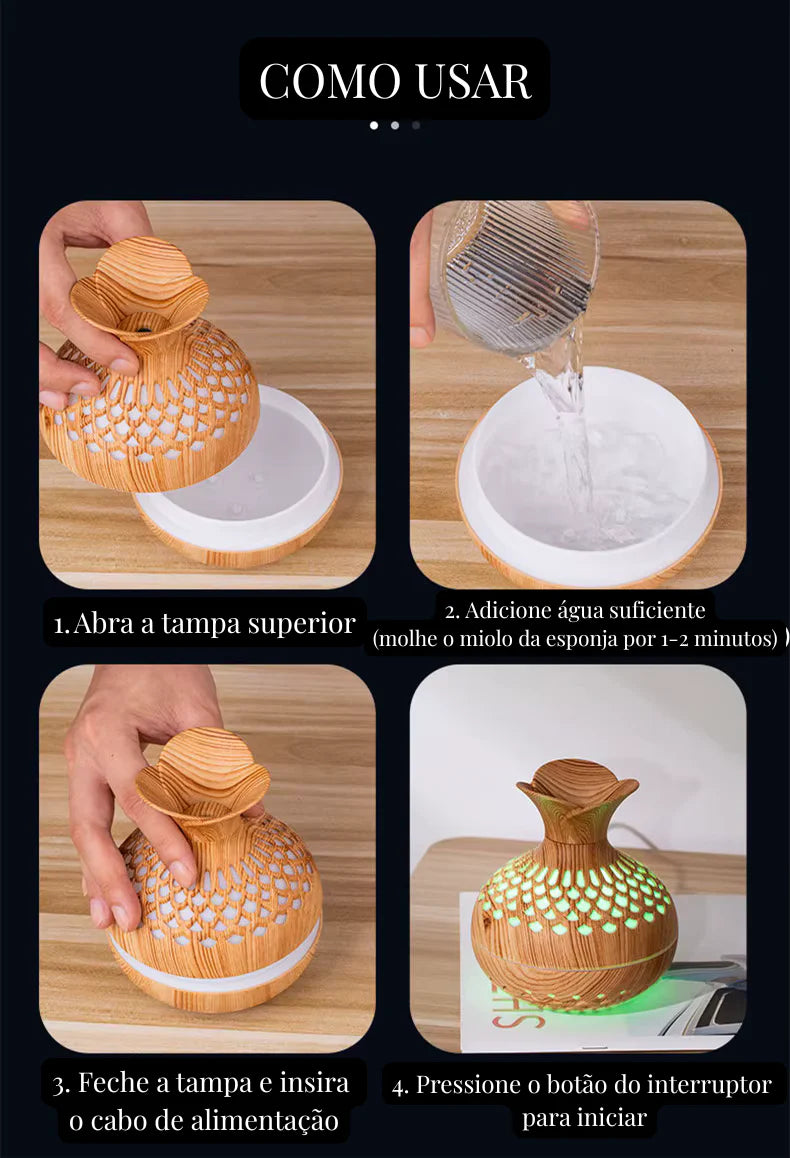 COMO USAR

1. Abra a tampa superior

2. Adicione água suficiente (molhe o miolo da esponja por 1-2 minutos)

3. Feche a tampa e insira o cabo de alimentação

4. Pressione o botão do interruptor para iniciar