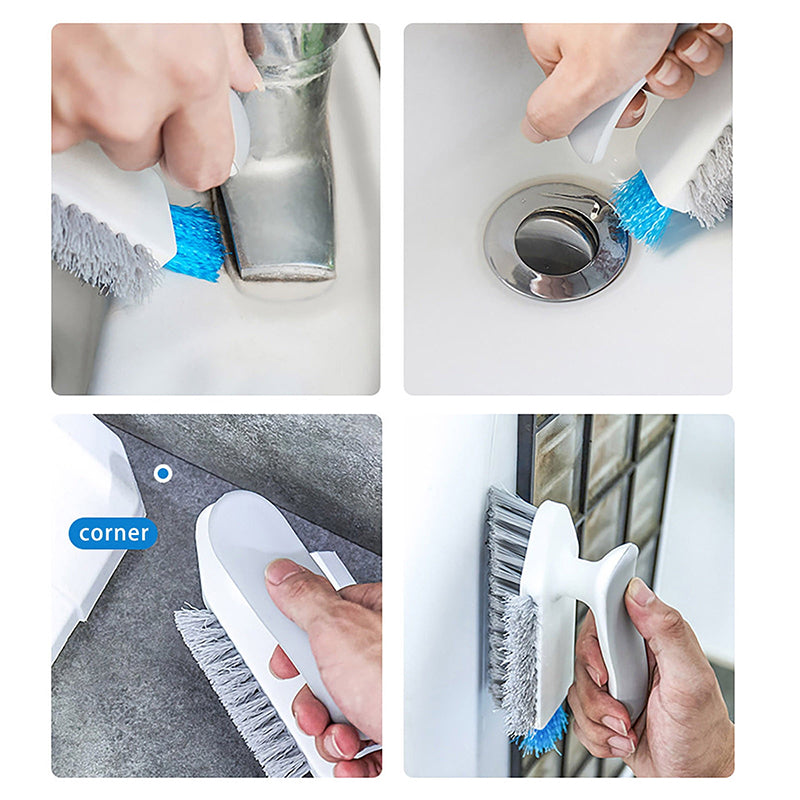 corner