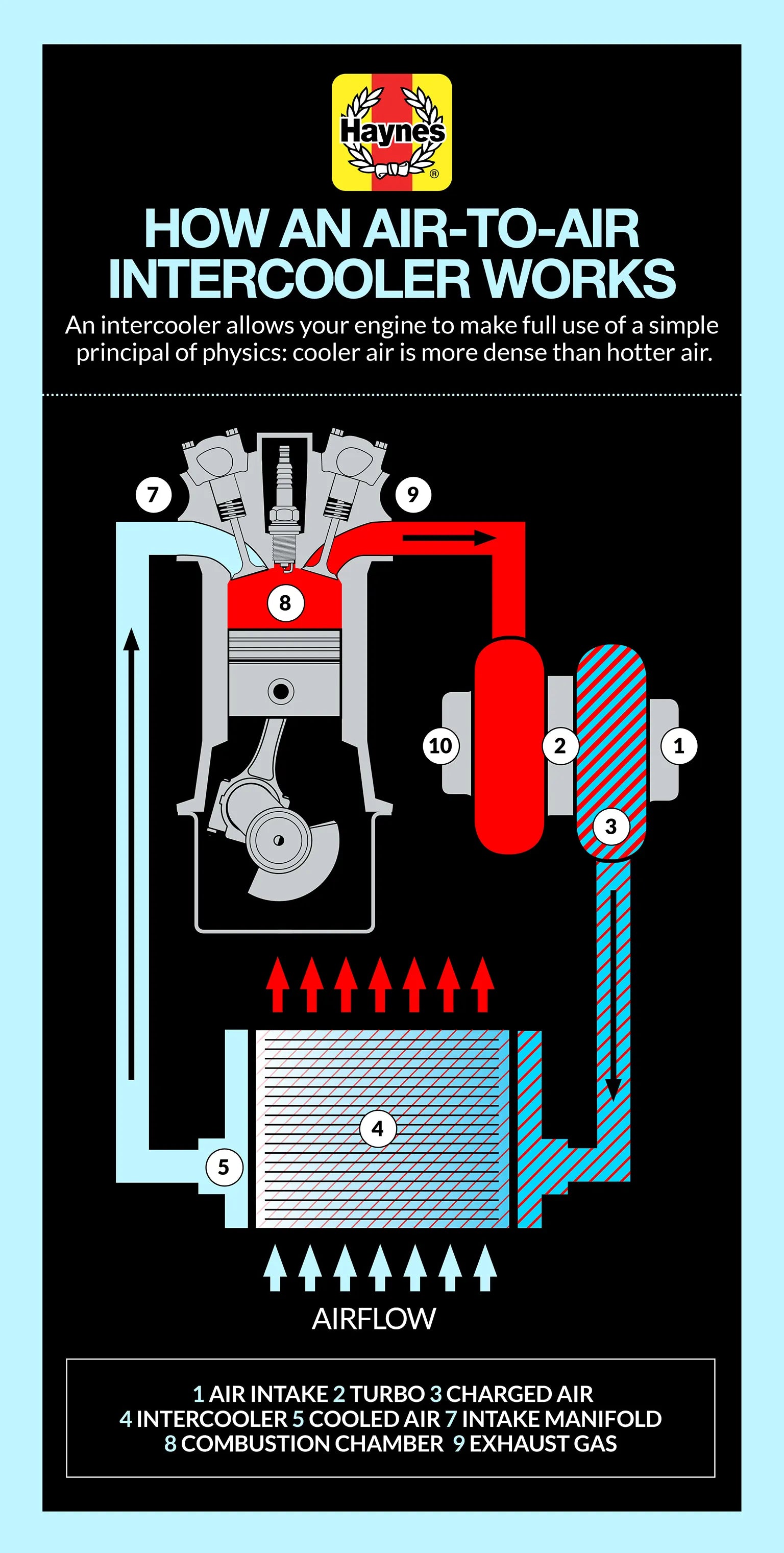 Haynes®

HOW AN AIR-TO-AIR INTERCOOLER WORKS

An intercooler allows your engine to make full use of a simple principal of physics: cooler air is more dense than hotter air.

7

9

8

10

2

1

3

4

5

AIRFLOW

1 AIR INTAKE 2 TURBO 3 CHARGED AIR
4 INTERCOOLER 5 COOLED AIR 7 INTAKE MANIFOLD
8 COMBUSTION CHAMBER 9 EXHAUST GAS