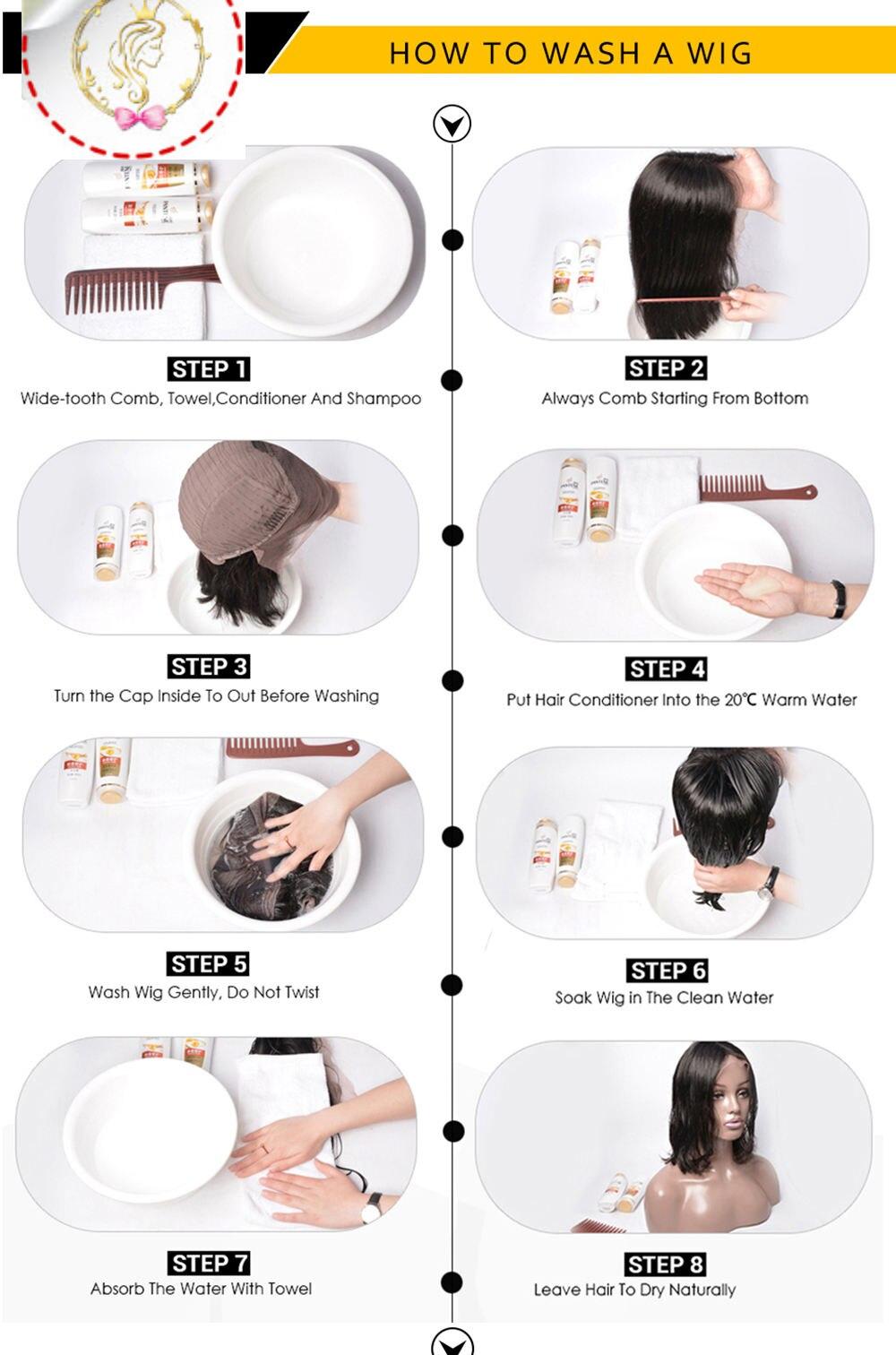 HOW TO WASH A WIG

STEP 1
Wide-tooth Comb, Towel,Conditioner And Shampoo

STEP 2
Always Comb Starting From Bottom

STEP 3
Turn the Cap Inside To Out Before Washing

STEP 4
Put Hair Conditioner Into the 20°C Warm Water

STEP 5
Wash Wig Gently, Do Not Twist

STEP 6
Soak Wig in The Clean Water

STEP 7
Absorb The Water With Towel

STEP 8
Leave Hair To Dry Naturally