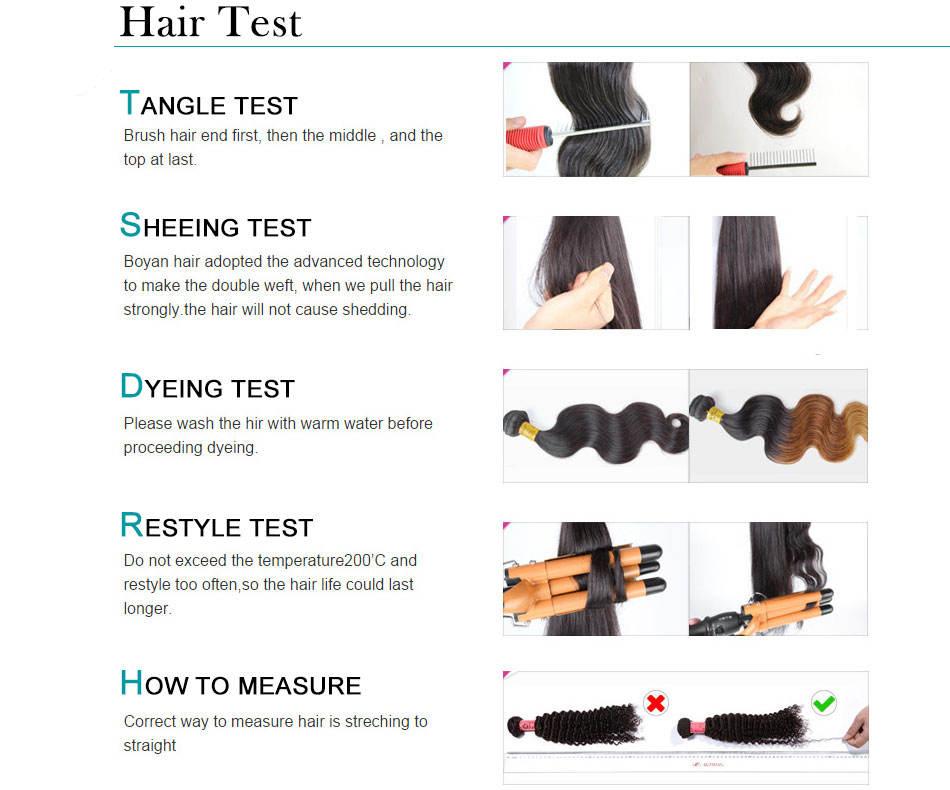 Hair Test

TANGLE TEST

Brush hair end first, then the middle , and the top at last.

SHEEING TEST

Boyan hair adopted the advanced technology to make the double weft, when we pull the hair strongly.the hair will not cause shedding.

DYEING TEST

Please wash the hir with warm water before proceeding dyeing.

RESTYLE TEST

Do not exceed the temperature200'C and restyle too often,so the hair life could last longer.

HOW TO MEASURE

Correct way to measure hair is streching to straight