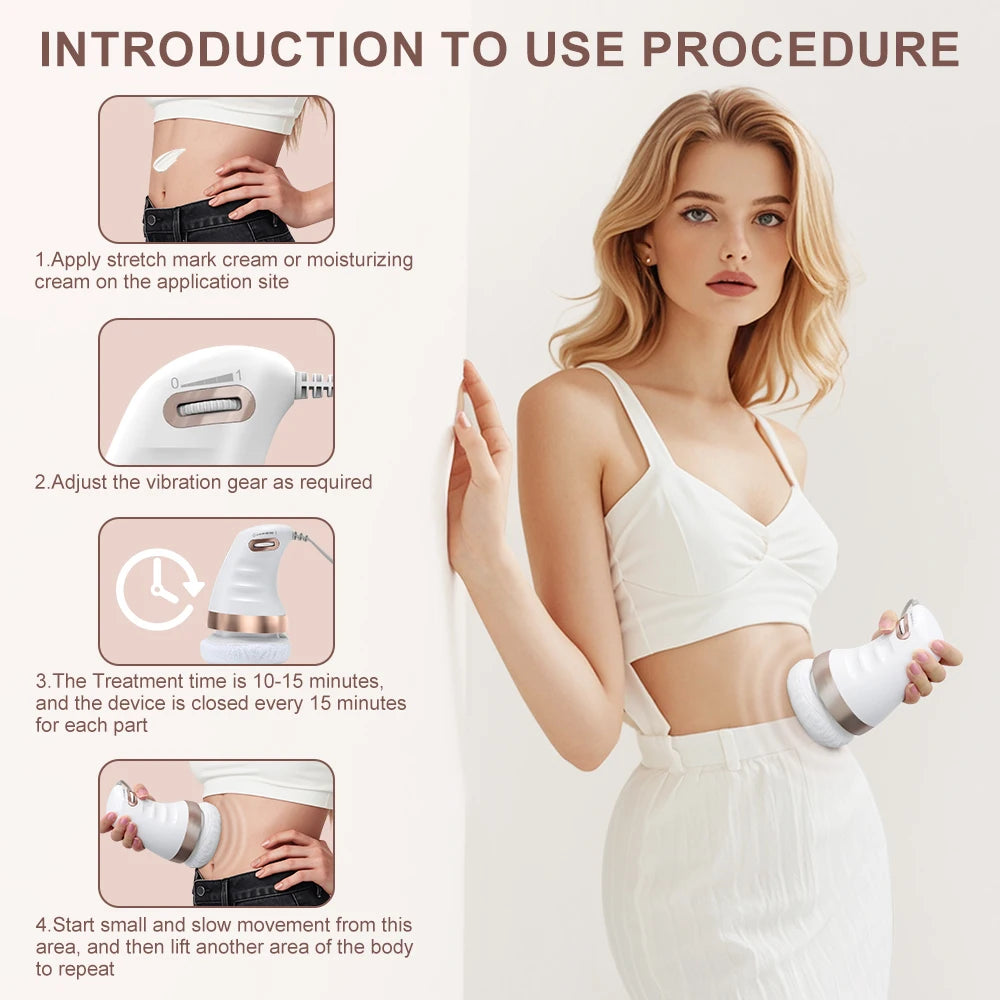 INTRODUCTION TO USE PROCEDURE

1.Apply stretch mark cream or moisturizing cream on the application site

0 1

2.Adjust the vibration gear as required

3.The Treatment time is 10-15 minutes, and the device is closed every 15 minutes for each part

4.Start small and slow movement from this area, and then lift another area of the body to repeat