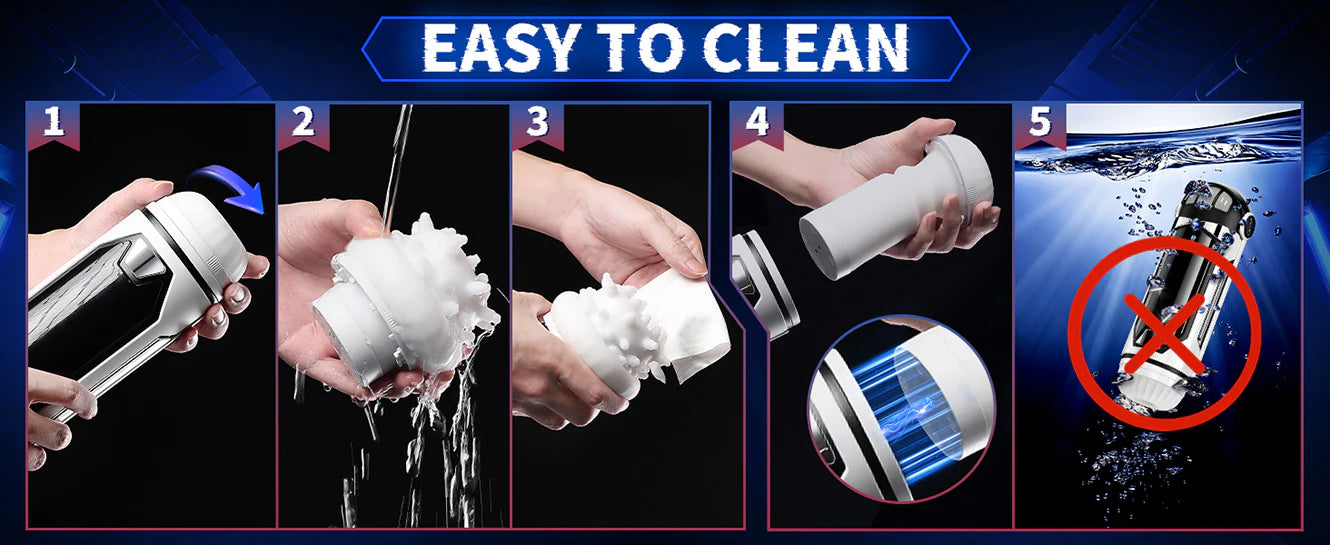 EASY TO CLEAN

1

2

3

4

5