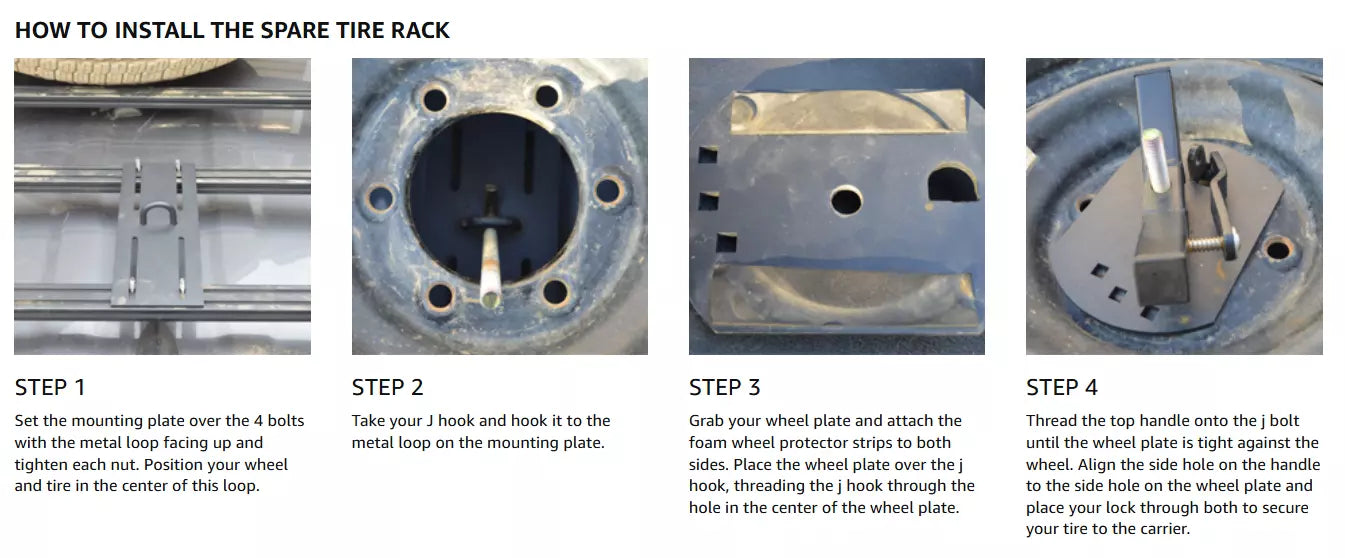 HOW TO INSTALL THE SPARE TIRE RACK

STEP 1

Set the mounting plate over the 4 bolts with the metal loop facing up and tighten each nut. Position your wheel and tire in the center of this loop.

STEP 2

Take your J hook and hook it to the metal loop on the mounting plate.

STEP 3

Grab your wheel plate and attach the foam wheel protector strips to both sides. Place the wheel plate over the j hook, threading the j hook through the hole in the center of the wheel plate.

STEP 4

Thread the top handle onto the j bolt until the wheel plate is tight against the wheel. Align the side hole on the handle to the side hole on the wheel plate and place your lock through both to secure your tire to the carrier.