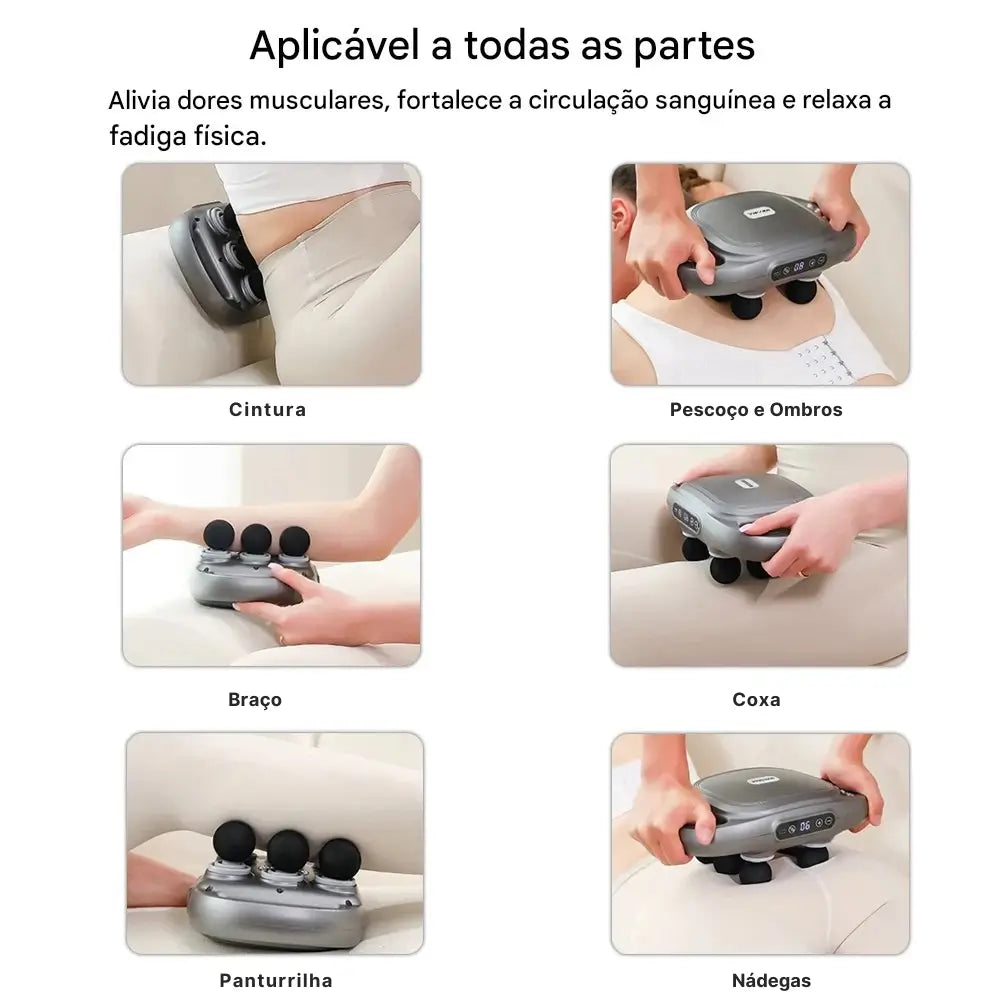 Aplicável a todas as partes

Alivia dores musculares, fortalece a circulação sanguínea e relaxa a fadiga física.

Cintura

Pescoço e Ombros

Braço

Coxa

Panturrilha

Nádegas