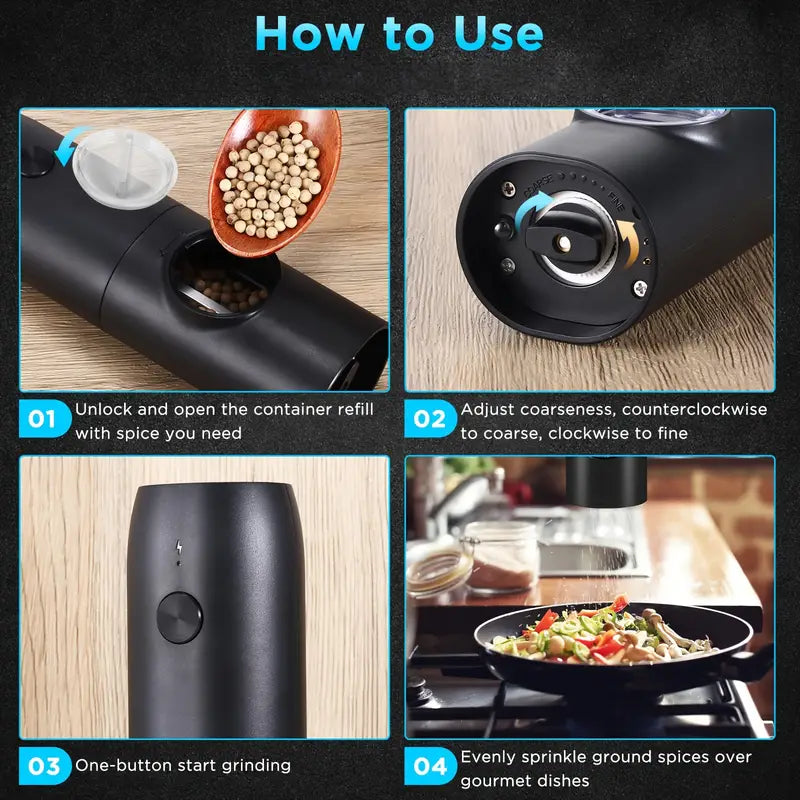 How to Use

COARSE FINE

01 Unlock and open the container refill with spice you need

02 Adjust coarseness, counterclockwise to coarse, clockwise to fine

03 One-button start grinding

04 Evenly sprinkle ground spices over gourmet dishes