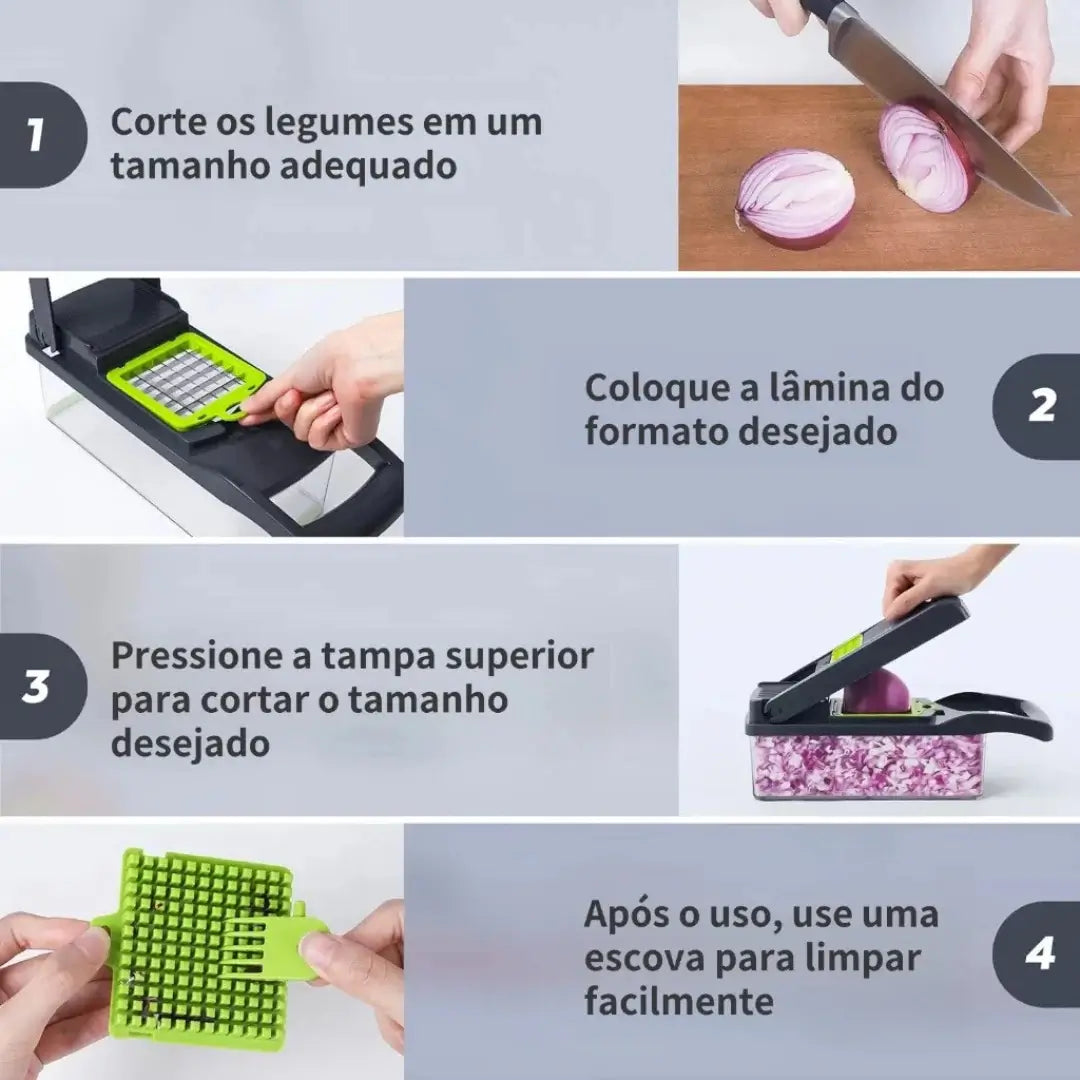 1
Corte os legumes em um tamanho adequado

Coloque a lâmina do formato desejado
2

3
Pressione a tampa superior para cortar o tamanho desejado

Após o uso, use uma escova para limpar facilmente
4