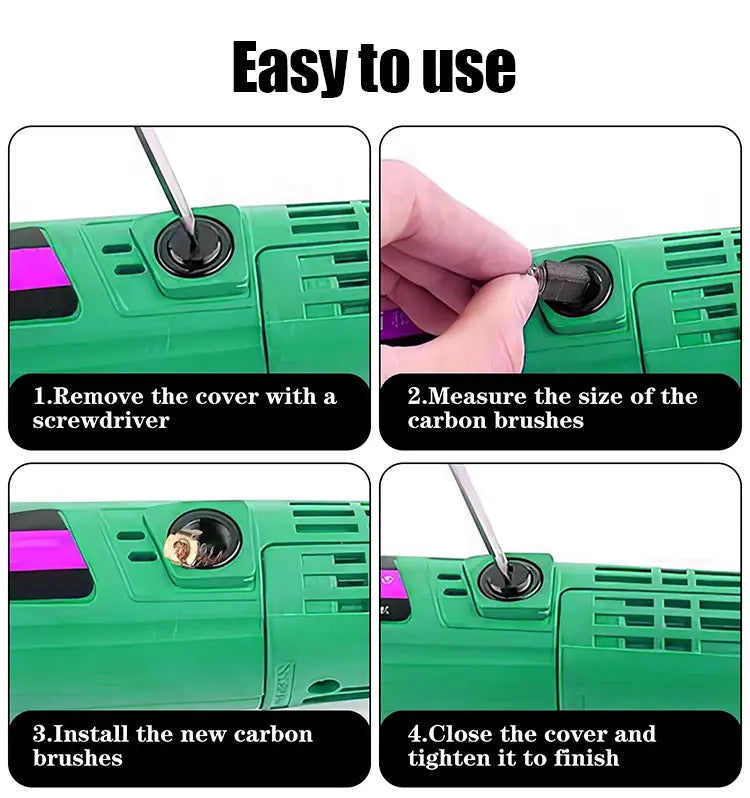 Easy to use

1.Remove the cover with a screwdriver

2.Measure the size of the carbon brushes

3.Install the new carbon brushes

4.Close the cover and tighten it to finish