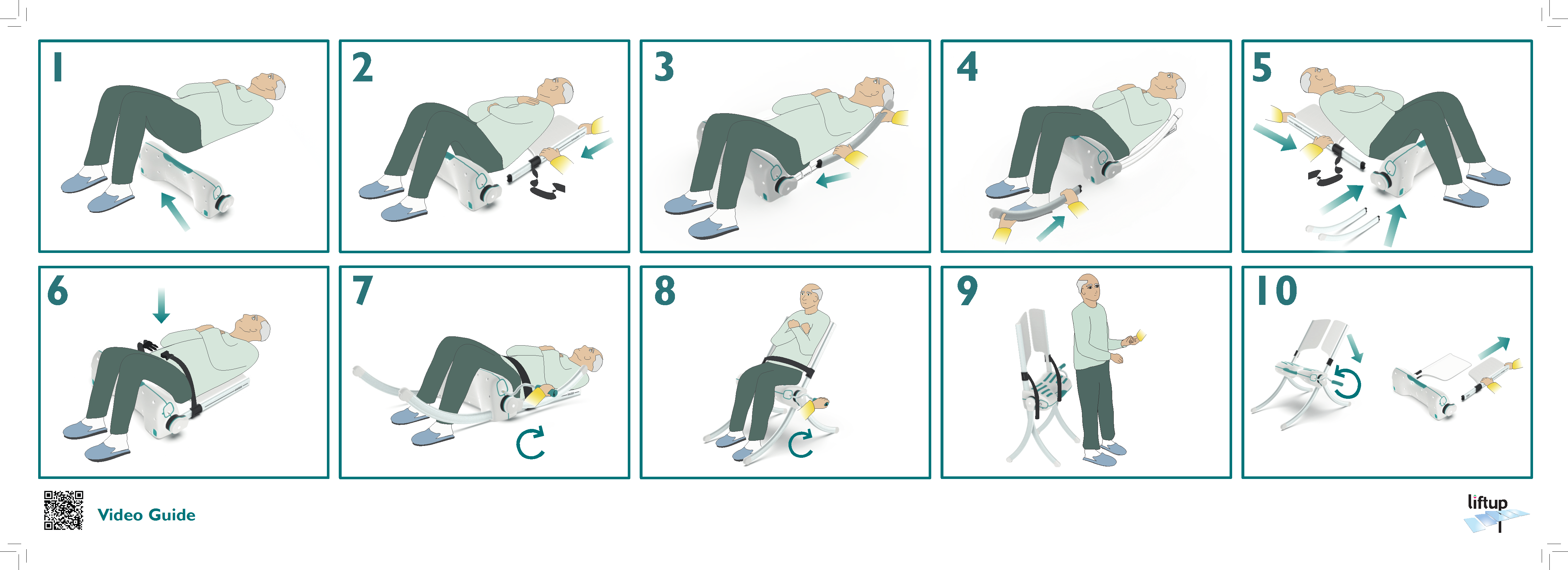 1

2

3

4

5

6

7

8

9

10

Video Guide

liftup