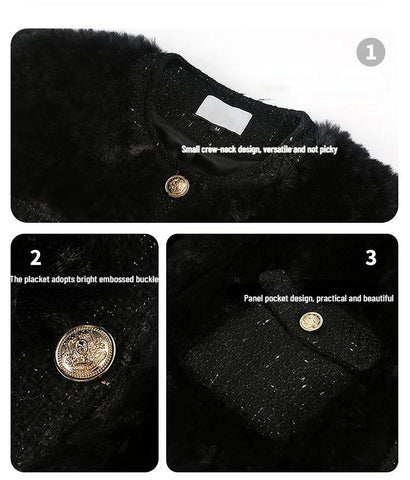 1

M

Small crew-neck design, versatile and not picky

2

The placket adopts bright embossed buckle

3

Panel pocket design, practical and beautiful