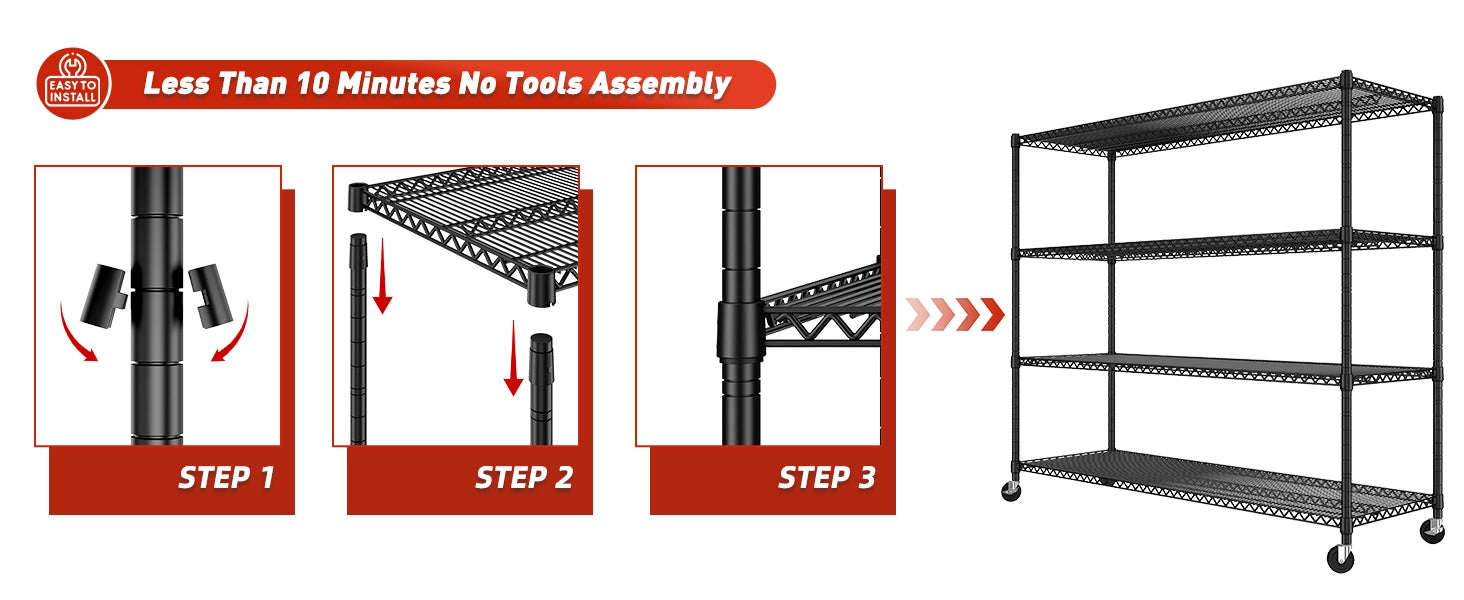 EASY TO INSTALL

Less Than 10 Minutes No Tools Assembly

STEP 1

STEP 2

STEP 3