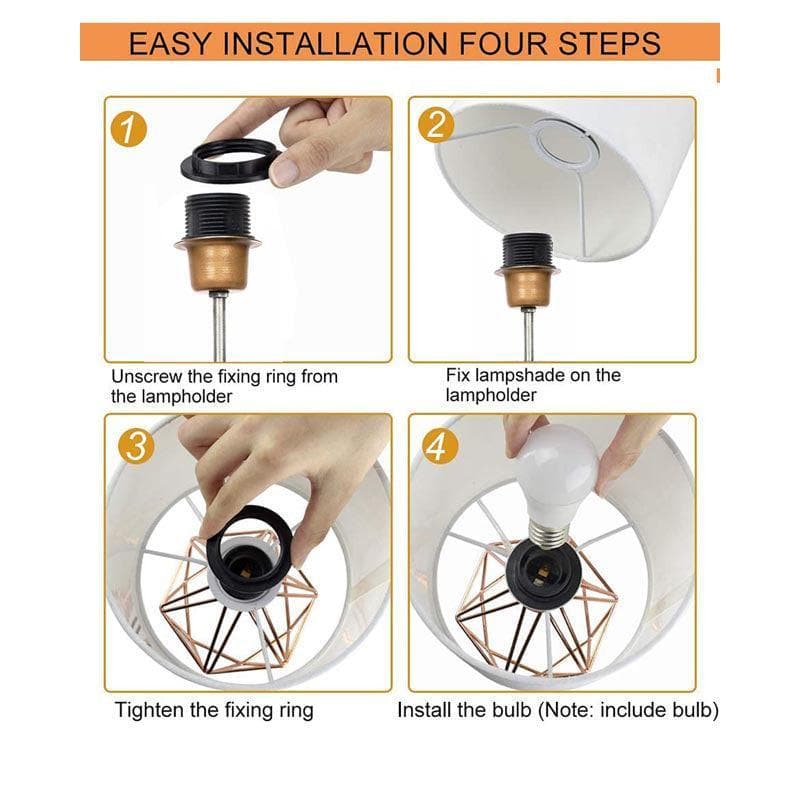 EASY INSTALLATION FOUR STEPS

1

Unscrew the fixing ring from the lampholder

2

Fix lampshade on the lampholder

3

Tighten the fixing ring

4

Install the bulb (Note: include bulb)