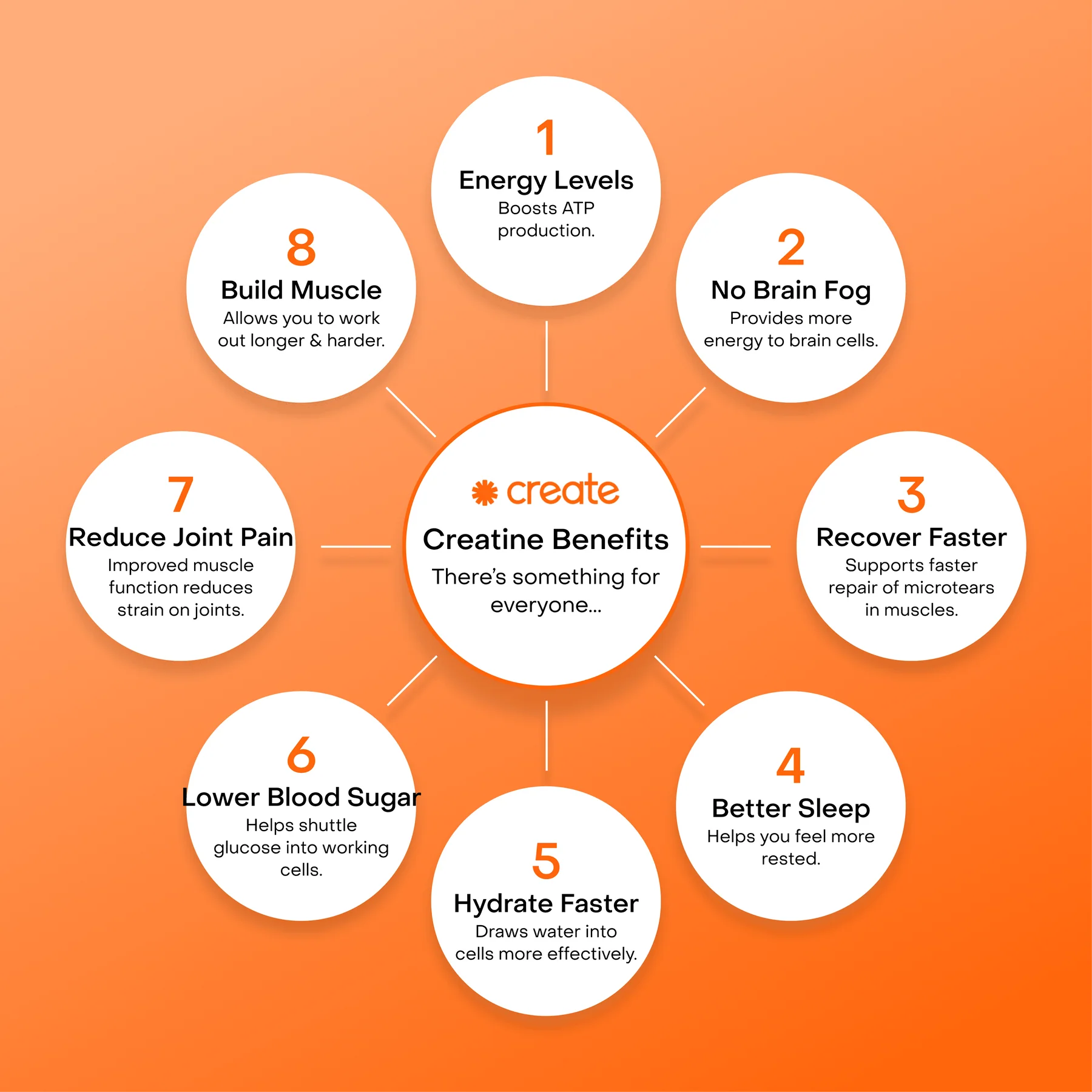 create

Creatine Benefits

There's something for everyone...

1
Energy Levels
Boosts ATP production.

2
No Brain Fog
Provides more energy to brain cells.

3
Recover Faster
Supports faster repair of microtears in muscles.

4
Better Sleep
Helps you feel more rested.

5
Hydrate Faster
Draws water into cells more effectively.

6
Lower Blood Sugar
Helps shuttle glucose into working cells.

7
Reduce Joint Pain
Improved muscle function reduces strain on joints.

8
Build Muscle
Allows you to work out longer & harder.