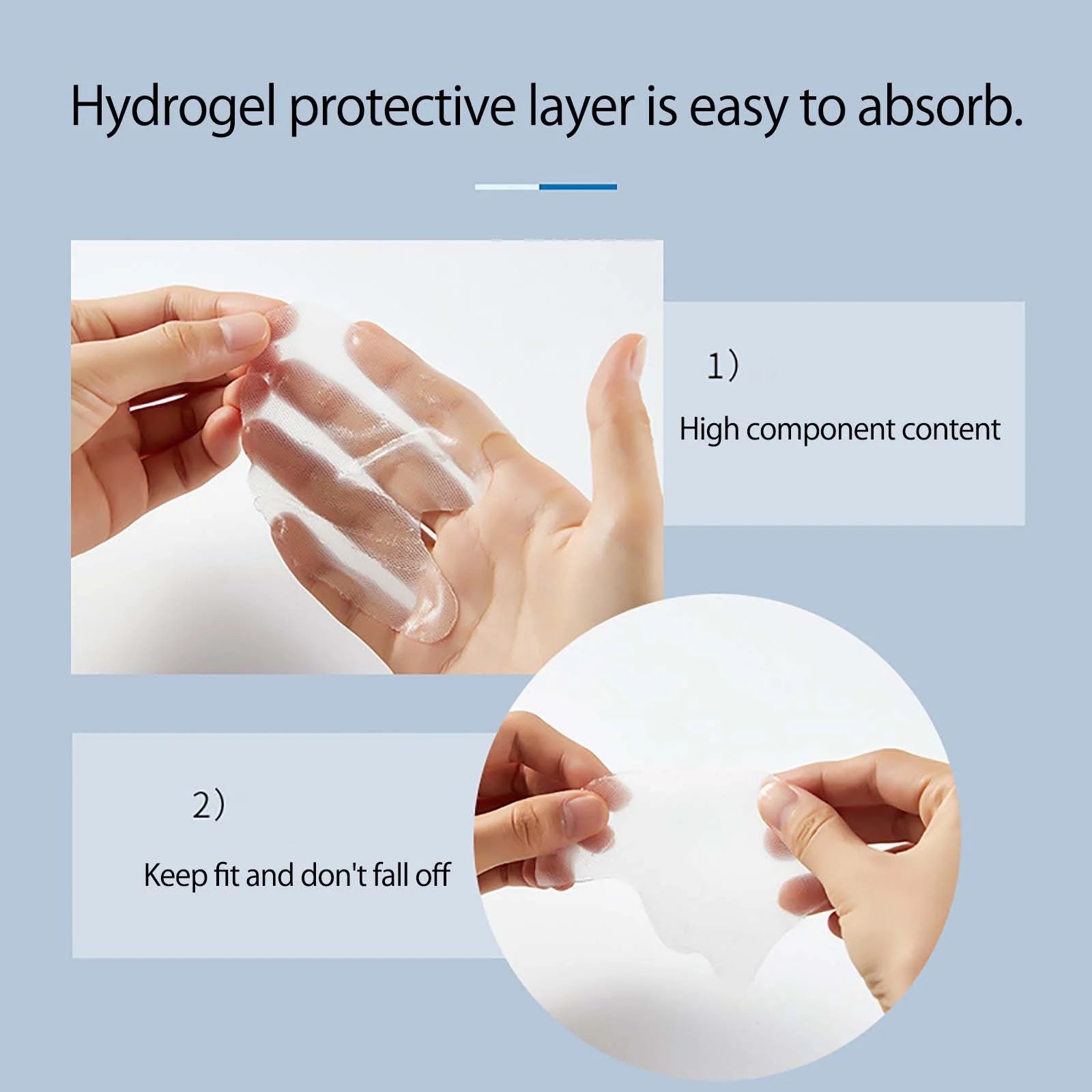 Hydrogel protective layer is easy to absorb.

1)

High component content

2)

Keep fit and don't fall off