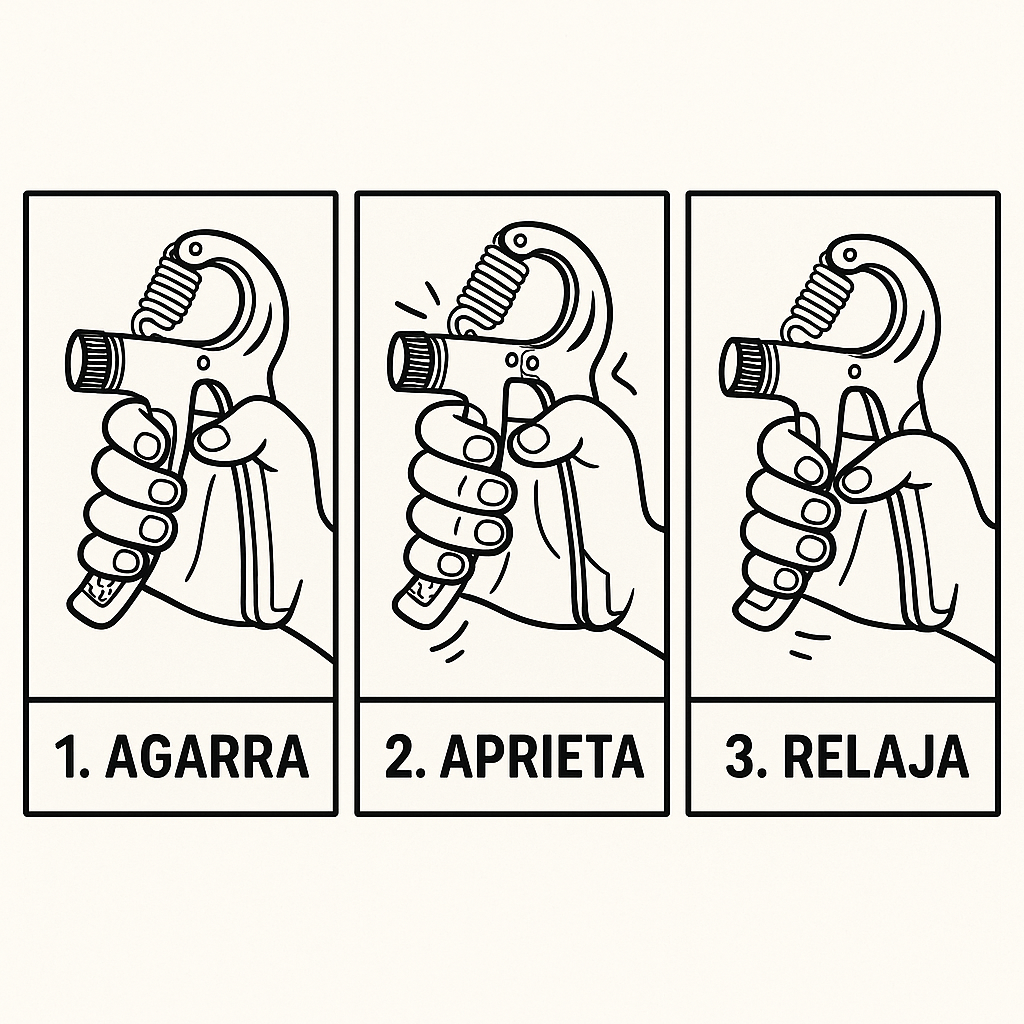 1. AGARRA

2. APRIETA

3. RELAJA