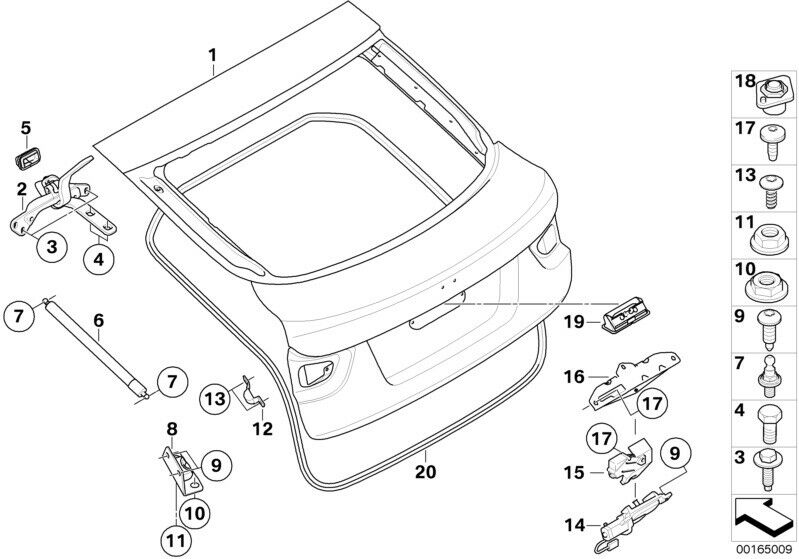 1
5
2
3
4
7
6
7
13
12
8
9
10
11
20
19
16
17
17
15
9
14
18
17
13
11
10
9
7
4
3
00165009