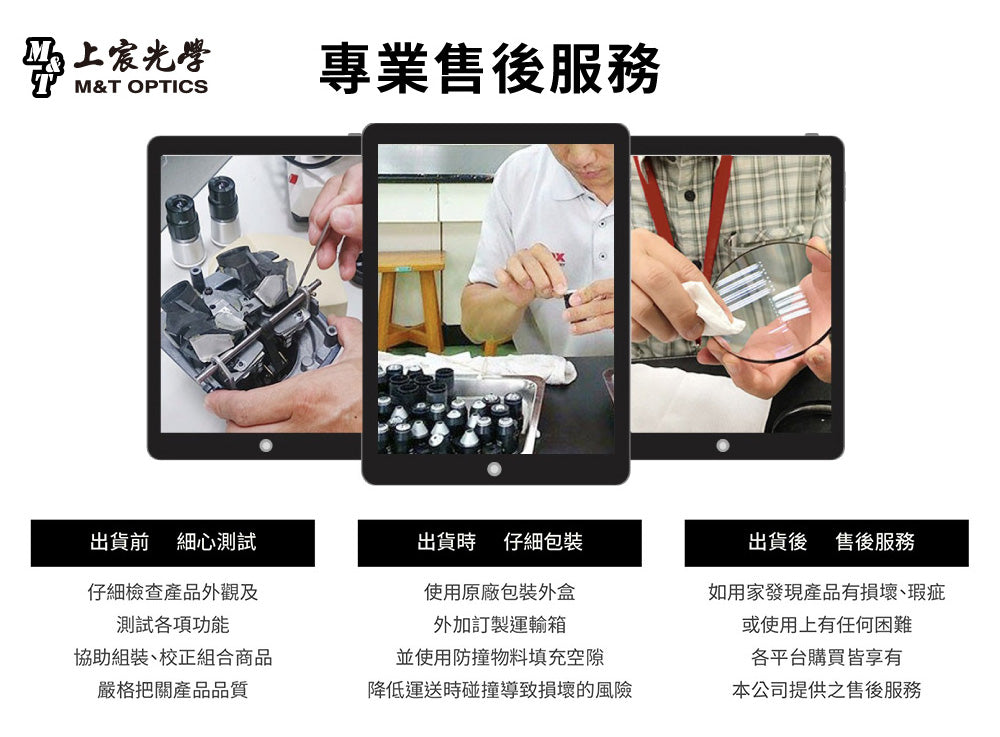 M&T 上宸光學 M&T OPTICS

專業售後服務

出貨前 細心測試

仔細檢查產品外觀及
測試各項功能
協助組裝、校正組合商品
嚴格把關產品品質

出貨時 仔細包裝

使用原廠包裝外盒
外加訂製運輸箱
並使用防撞物料填充空隙
降低運送時碰撞導致損壞的風險

出貨後 售後服務

如用家發現產品有損壞、瑕疵
或使用上有任何困難
各平台購買皆享有
本公司提供之售後服務