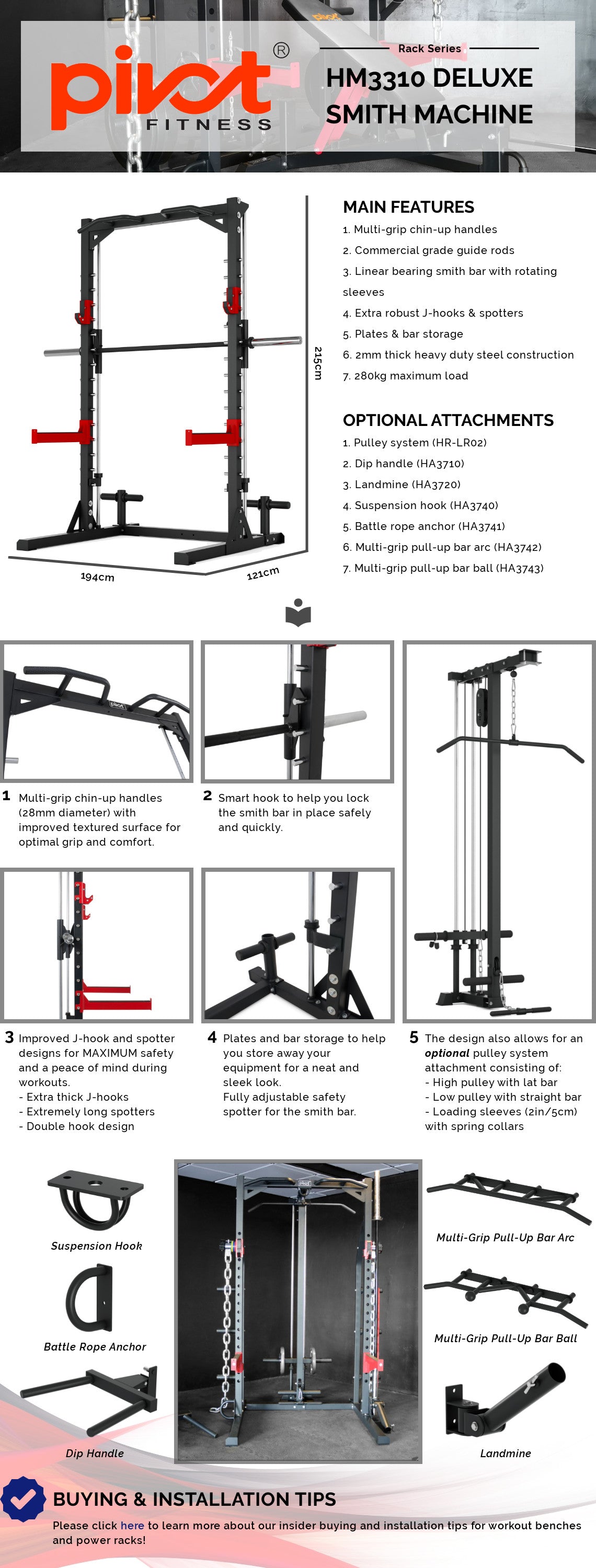 pivot®
FITNESS

Rack Series
HM3310 DELUXE SMITH MACHINE

215cm
194cm
121cm

MAIN FEATURES
1. Multi-grip chin-up handles
2. Commercial grade guide rods
3. Linear bearing smith bar with rotating sleeves
4. Extra robust J-hooks & spotters
5. Plates & bar storage
6. 2mm thick heavy duty steel construction
7. 280kg maximum load

OPTIONAL ATTACHMENTS
1. Pulley system (HR-LR02)
2. Dip handle (HA3710)
3. Landmine (HA3720)
4. Suspension hook (HA3740)
5. Battle rope anchor (HA3741)
6. Multi-grip pull-up bar arc (HA3742)
7. Multi-grip pull-up bar ball (HA3743)

1 Multi-grip chin-up handles (28mm diameter) with improved textured surface for optimal grip and comfort.

2 Smart hook to help you lock the smith bar in place safely and quickly.

3 Improved J-hook and spotter designs for MAXIMUM safety and a peace of mind during workouts.
- Extra thick J-hooks
- Extremely long spotters
- Double hook design

4 Plates and bar storage to help you store away your equipment for a neat and sleek look.
Fully adjustable safety spotter for the smith bar.

5 The design also allows for an optional pulley system attachment consisting of:
- High pulley with lat bar
- Low pulley with straight bar
- Loading sleeves (2in/5cm) with spring collars

Suspension Hook
Battle Rope Anchor
Dip Handle
Multi-Grip Pull-Up Bar Arc
Multi-Grip Pull-Up Bar Ball
Landmine

BUYING & INSTALLATION TIPS
Please click here to learn more about our insider buying and installation tips for workout benches and power racks!