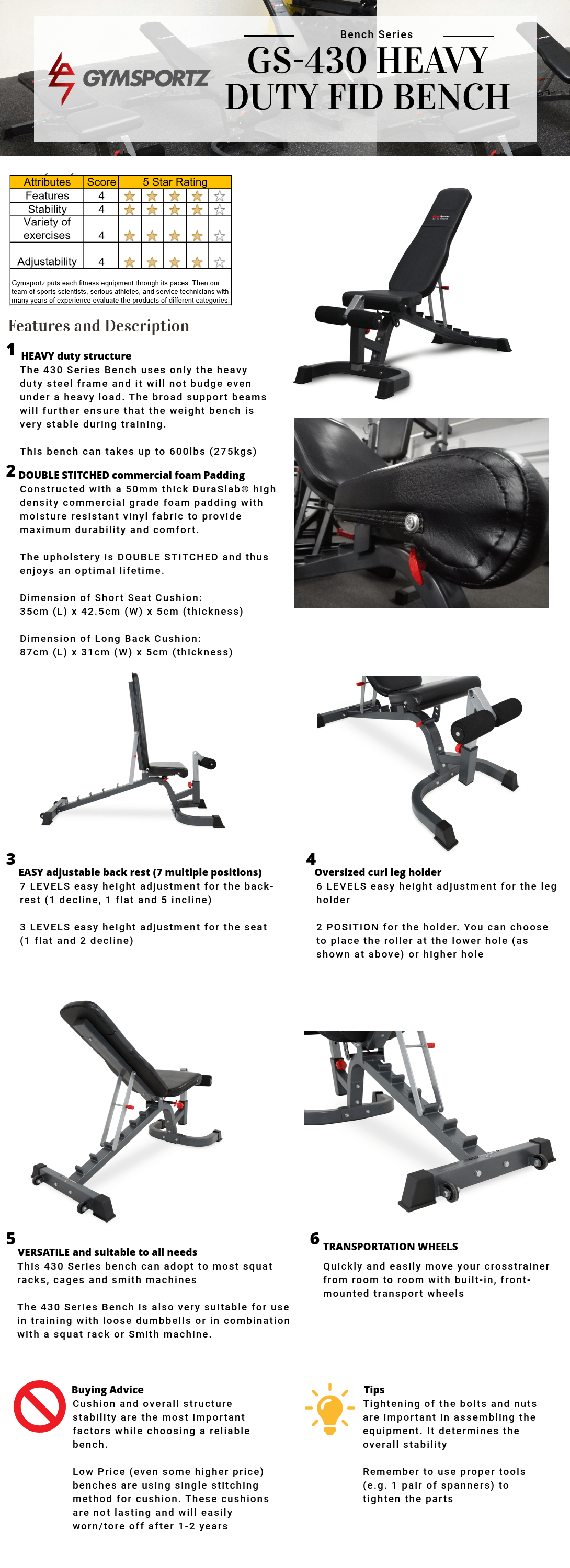 GYMSPORTZ

Bench Series

GS-430 HEAVY DUTY FID BENCH

| Attributes | Score | 5 Star Rating |
|---|---|---|
| Features | 4 | ★★★★☆ |
| Stability | 4 | ★★★★☆ |
| Variety of exercises | 4 | ★★★★☆ |
| Adjustability | 4 | ★★★★☆ |

Gymsportz puts each fitness equipment through its paces. Then our team of sports scientists, serious athletes, and service technicians with many years of experience evaluate the products of different categories.

Features and Description

1
HEAVY duty structure
The 430 Series Bench uses only the heavy duty steel frame and it will not budge even under a heavy load. The broad support beams will further ensure that the weight bench is very stable during training.

This bench can takes up to 600lbs (275kgs)

2
DOUBLE STITCHED commercial foam Padding
Constructed with a 50mm thick DuraSlab® high density commercial grade foam padding with moisture resistant vinyl fabric to provide maximum durability and comfort.

The upholstery is DOUBLE STITCHED and thus enjoys an optimal lifetime.

Dimension of Short Seat Cushion:
35cm (L) x 42.5cm (W) x 5cm (thickness)

Dimension of Long Back Cushion:
87cm (L) x 31cm (W) x 5cm (thickness)

3
EASY adjustable back rest (7 multiple positions)
7 LEVELS easy height adjustment for the back-rest (1 decline, 1 flat and 5 incline)

3 LEVELS easy height adjustment for the seat (1 flat and 2 decline)

4
Oversized curl leg holder
6 LEVELS easy height adjustment for the leg holder

2 POSITION for the holder. You can choose to place the roller at the lower hole (as shown at above) or higher hole

5
VERSATILE and suitable to all needs
This 430 Series bench can adopt to most squat racks, cages and smith machines

The 430 Series Bench is also very suitable for use in training with loose dumbbells or in combination with a squat rack or Smith machine.

6
TRANSPORTATION WHEELS
Quickly and easily move your crosstrainer from room to room with built-in, front-mounted transport wheels

Buying Advice
Cushion and overall structure stability are the most important factors while choosing a reliable bench.

Low Price (even some higher price) benches are using single stitching method for cushion. These cushions are not lasting and will easily worn/tore off after 1-2 years

Tips
Tightening of the bolts and nuts are important in assembling the equipment. It determines the overall stability

Remember to use proper tools (e.g. 1 pair of spanners) to tighten the parts