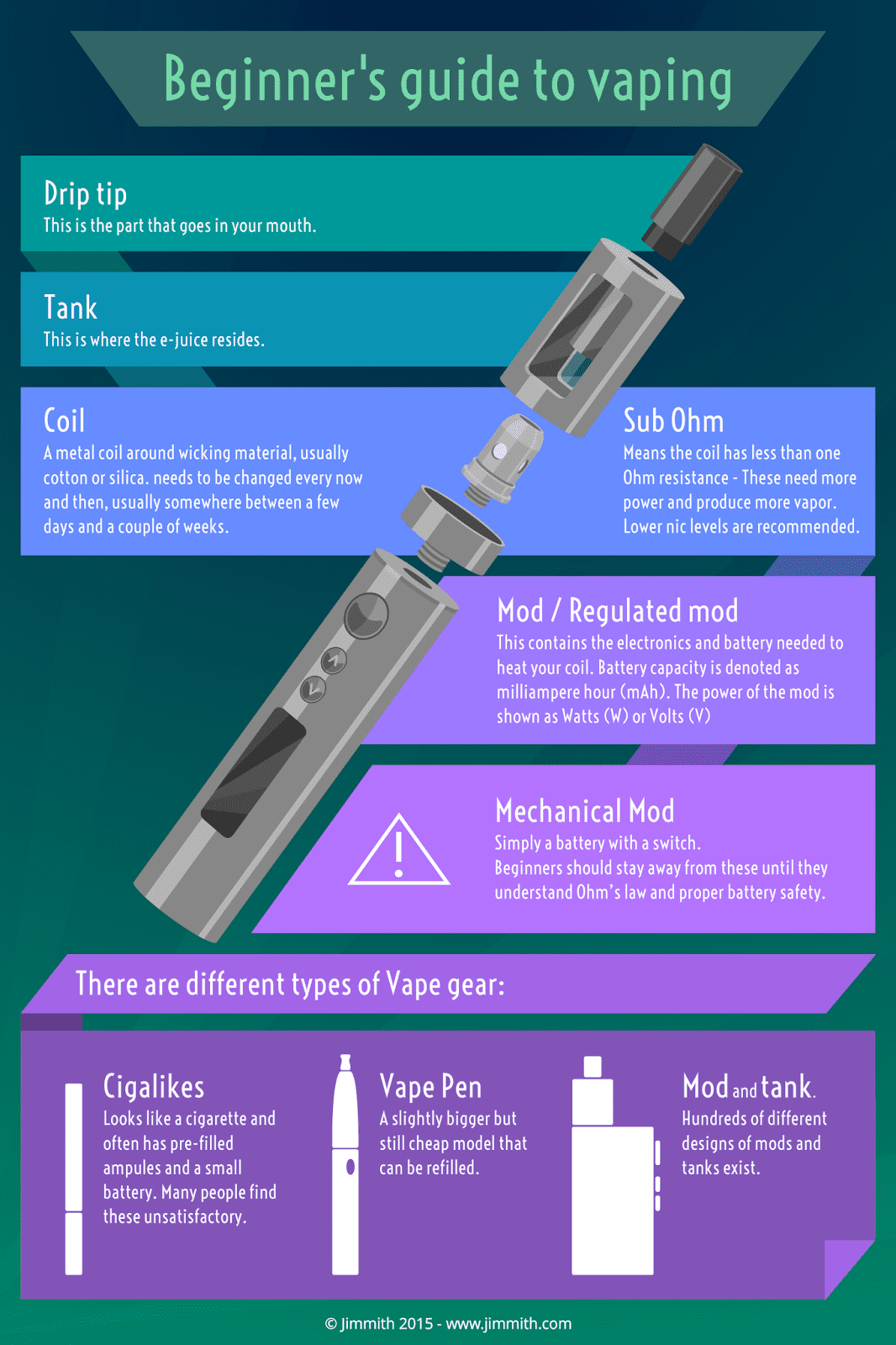 Beginner's guide to vaping

Drip tip
This is the part that goes in your mouth.

Tank
This is where the e-juice resides.

Coil
A metal coil around wicking material, usually cotton or silica. needs to be changed every now and then, usually somewhere between a few days and a couple of weeks.

Sub Ohm
Means the coil has less than one Ohm resistance - These need more power and produce more vapor. Lower nic levels are recommended.

Mod / Regulated mod
This contains the electronics and battery needed to heat your coil. Battery capacity is denoted as milliampere hour (mAh). The power of the mod is shown as Watts (W) or Volts (V)

Mechanical Mod
Simply a battery with a switch.
Beginners should stay away from these until they understand Ohm's law and proper battery safety.

There are different types of Vape gear:

Cigalikes
Looks like a cigarette and often has pre-filled ampules and a small battery. Many people find these unsatisfactory.

Vape Pen
A slightly bigger but still cheap model that can be refilled.

Mod and tank.
Hundreds of different designs of mods and tanks exist.

© Jimmith 2015 - www.jimmith.com