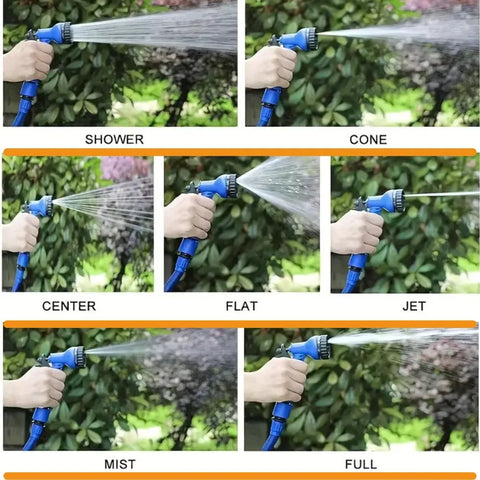 SHOWER

CONE

CENTER

FLAT

JET

MIST

FULL