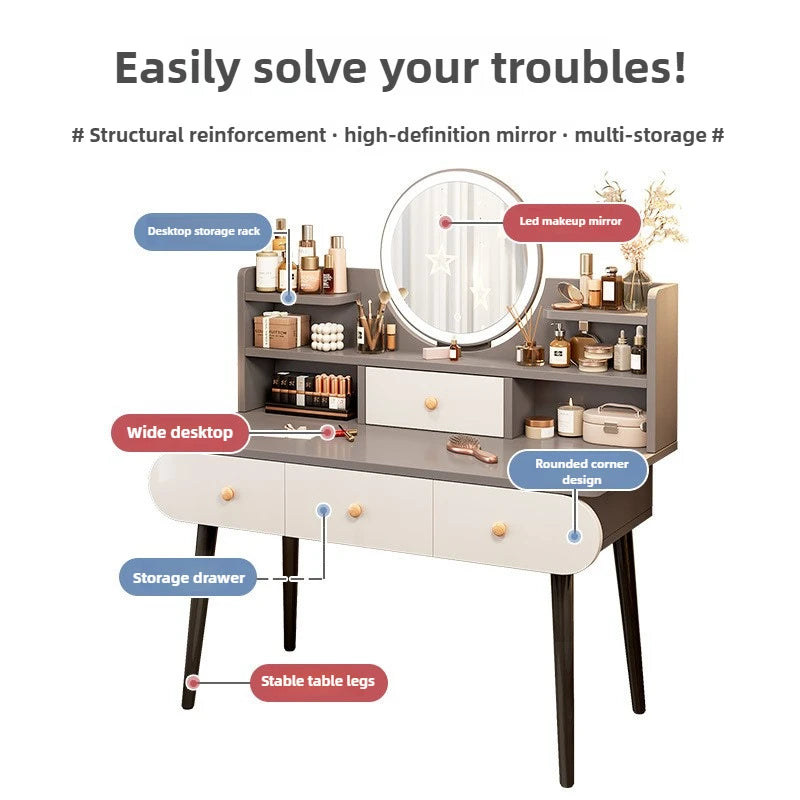 Easily solve your troubles!

# Structural reinforcement · high-definition mirror · multi-storage #

Desktop storage rack

Led makeup mirror

Wide desktop

Rounded corner design

Storage drawer

Stable table legs