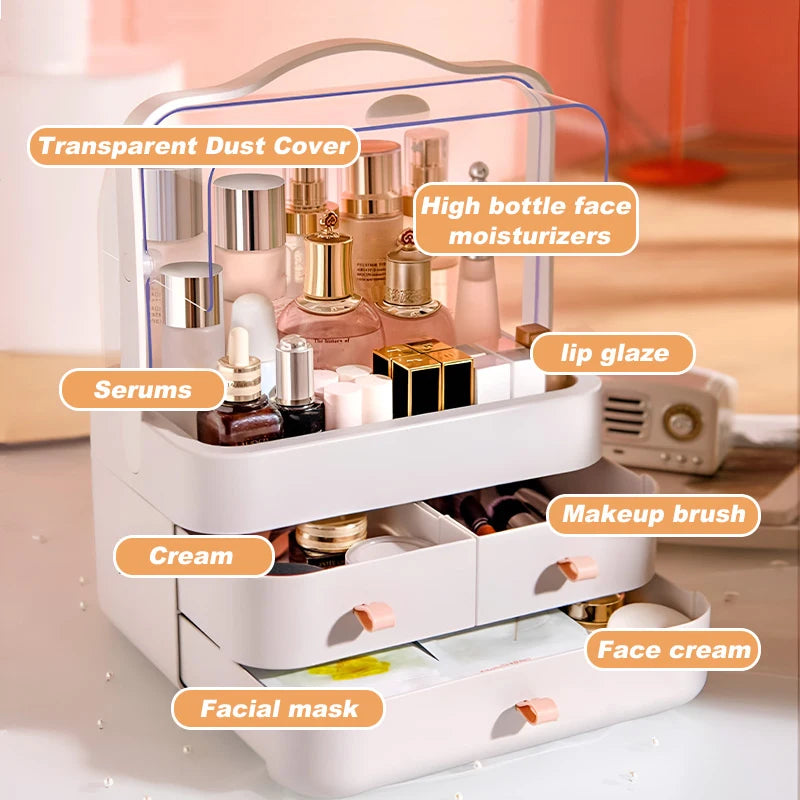 Transparent Dust Cover

High bottle face moisturizers

lip glaze

Serums

Makeup brush

Cream

Face cream

Facial mask