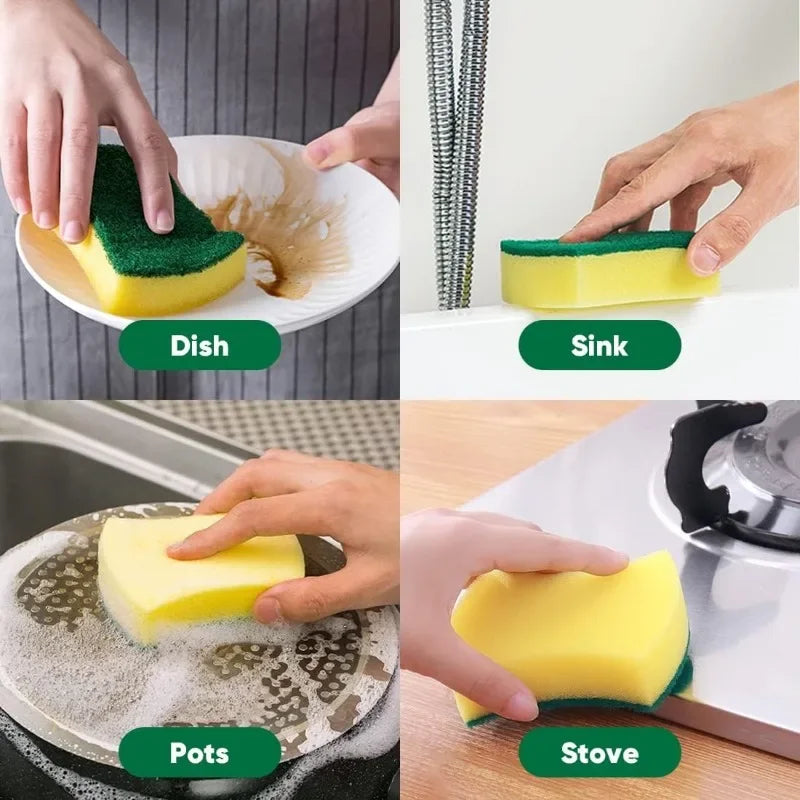 Dish

Sink

Pots

Stove