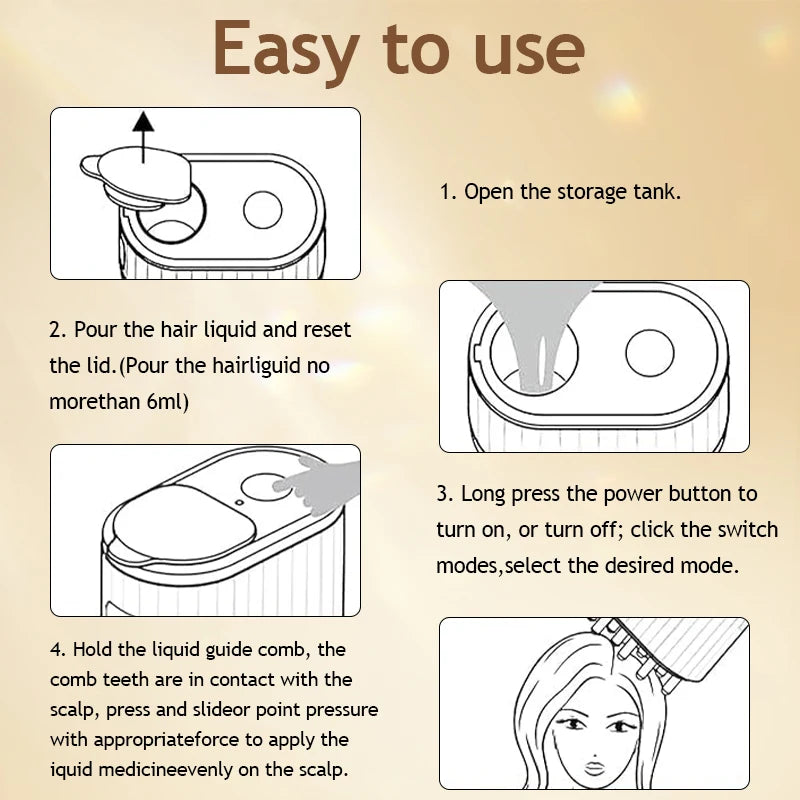 Easy to use

1. Open the storage tank.

2. Pour the hair liquid and reset the lid.(Pour the hairliguid no morethan 6ml)

3. Long press the power button to turn on, or turn off; click the switch modes,select the desired mode.

4. Hold the liquid guide comb, the comb teeth are in contact with the scalp, press and slideor point pressure with appropriateforce to apply the iquid medicineevenly on the scalp.