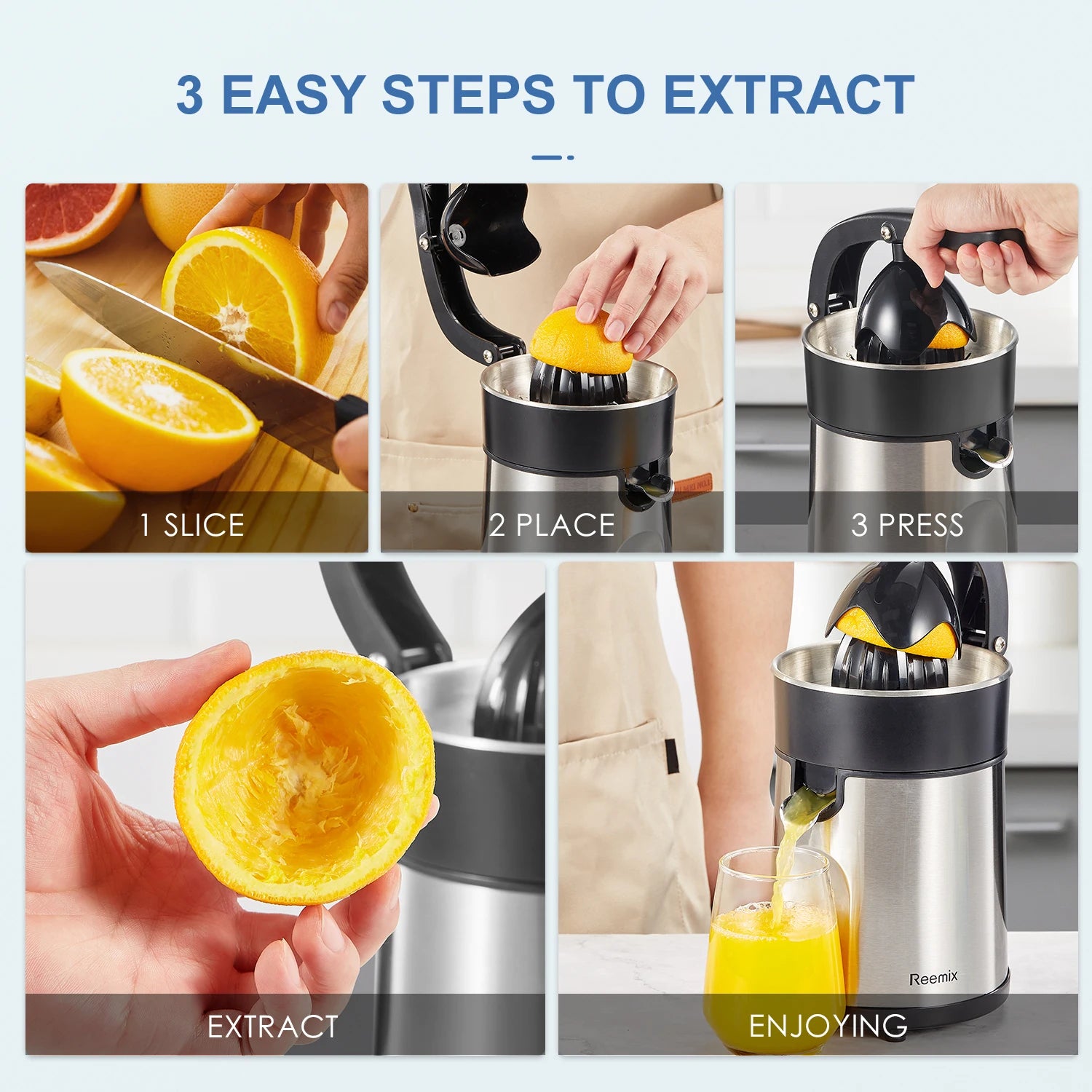 3 EASY STEPS TO EXTRACT

1 SLICE

2 PLACE

3 PRESS

EXTRACT

Reemix

ENJOYING