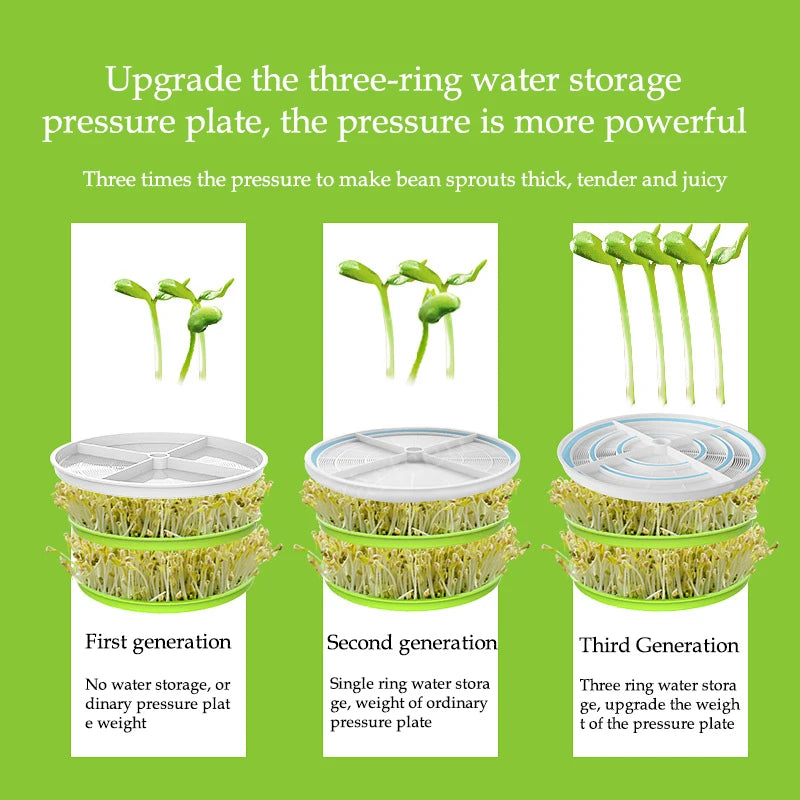 Upgrade the three-ring water storage pressure plate, the pressure is more powerful

Three times the pressure to make bean sprouts thick, tender and juicy

First generation

No water storage, or dinary pressure plat e weight

Second generation

Single ring water stora ge, weight of ordinary pressure plate

Third Generation

Three ring water stora ge, upgrade the weigh t of the pressure plate