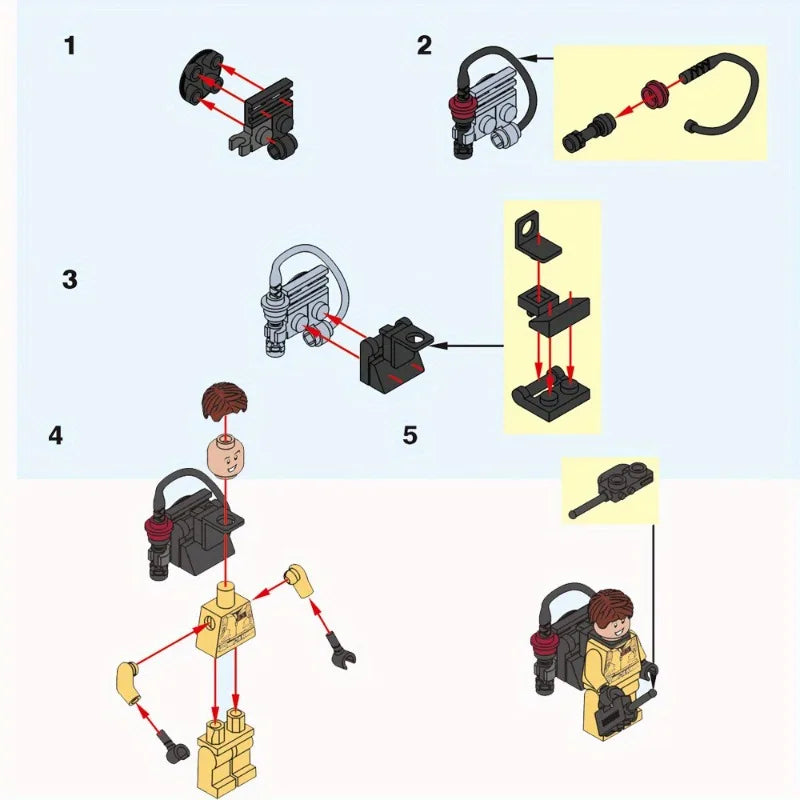 1

2

3

4

5