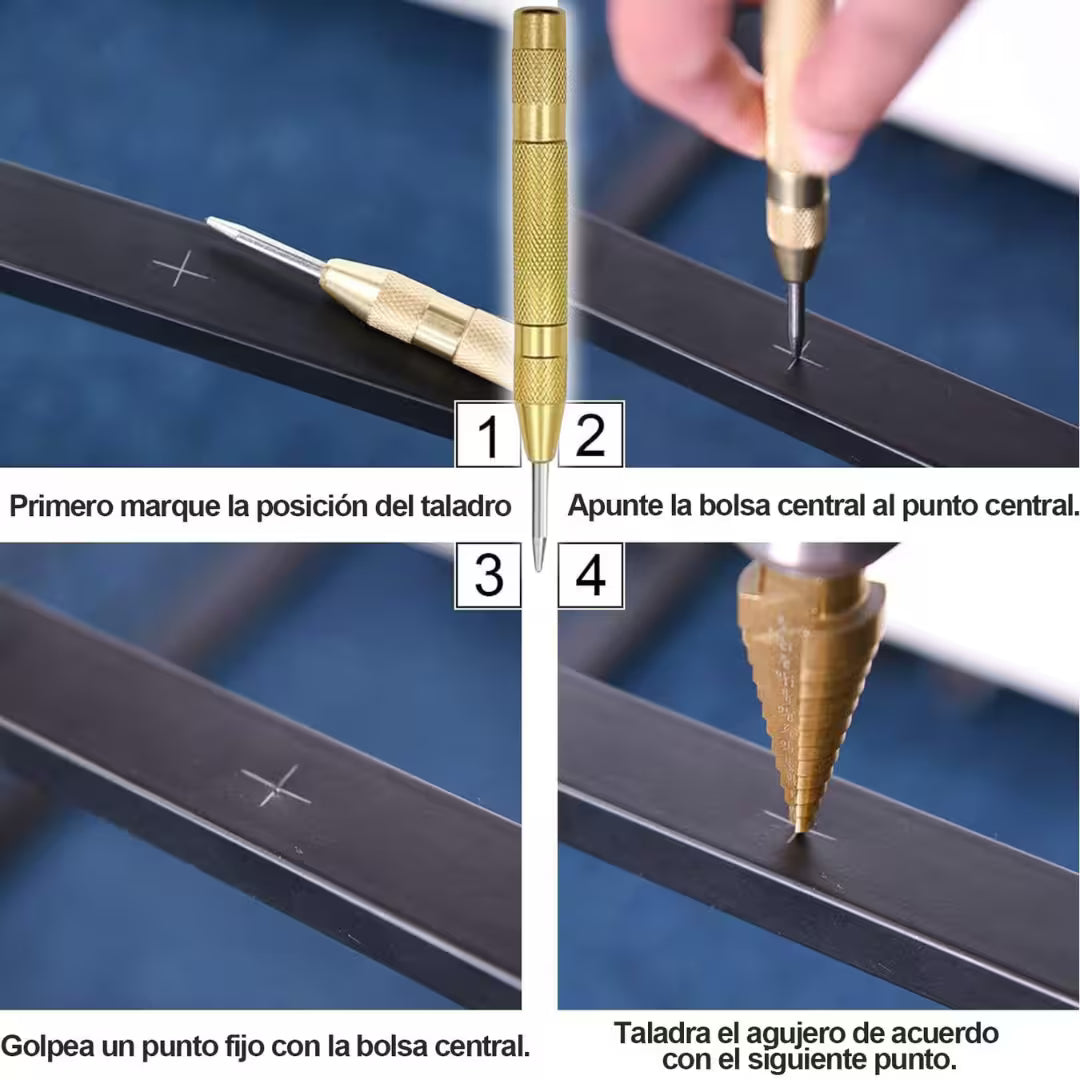 1

Primero marque la posición del taladro

2

Apunte la bolsa central al punto central.

3

Golpea un punto fijo con la bolsa central.

4

Taladra el agujero de acuerdo con el siguiente punto.